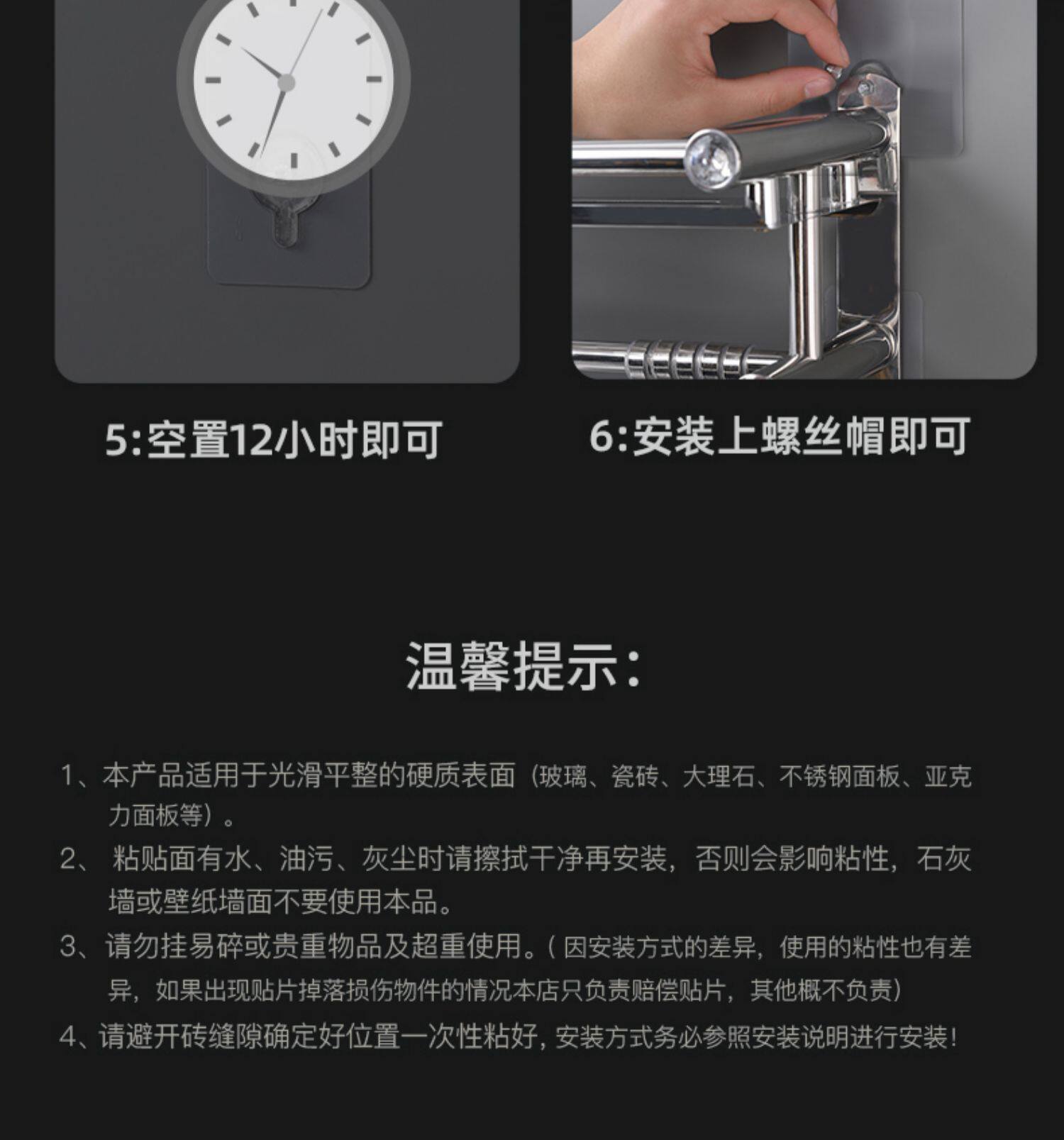 5:空置12小时即可

6:安装上螺丝帽即可

温馨提示:

1、本产品适用于光滑平整的硬质表面（玻璃、瓷砖、大理石、不锈钢面板、亚克力面板等）。

2、 粘贴面有水、油污、灰尘时请擦拭干净再安装，否则会影响粘性，石灰墙或壁纸墙面不要使用本品。

3、请勿挂易碎或贵重物品及超重使用。( 因安装方式的差异，使用的粘性也有差异，如果出现贴片掉落损伤物件的情况本店只负责赔偿贴片，其他概不负责)

4、请避开砖缝隙确定好位置一次性粘好，安装方式务必参照安装说明进行安装!