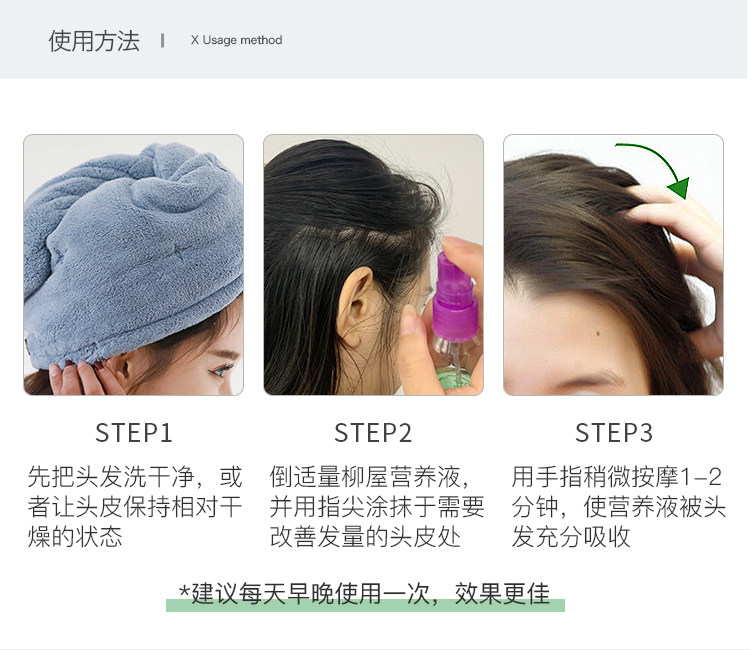 使用方法 | X Usage method

STEP1

先把头发洗干净，或者让头皮保持相对干燥的状态

STEP2

倒适量柳屋营养液，并用指尖涂抹于需要改善发量的头皮处

STEP3

用手指稍微按摩1-2分钟，使营养液被头发充分吸收

*建议每天早晚使用一次，效果更佳