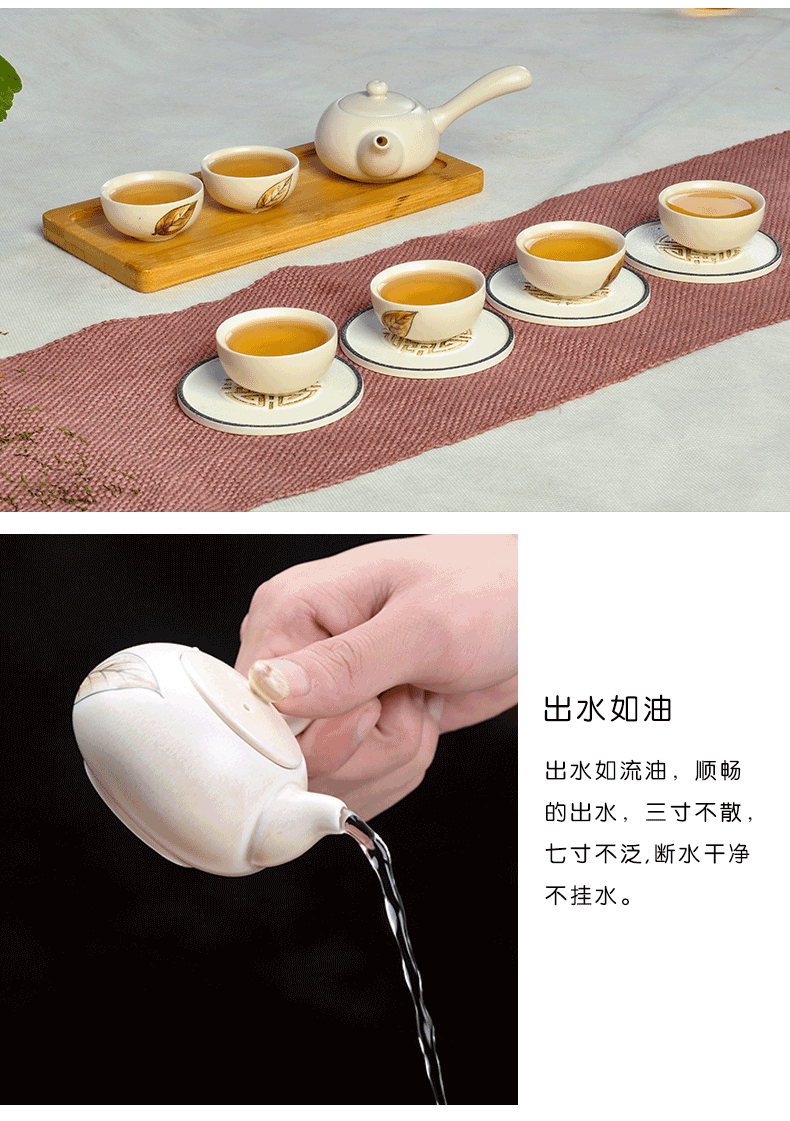 出水如油

出水如流油，顺畅的出水，三寸不散，七寸不泛,断水干净不挂水。