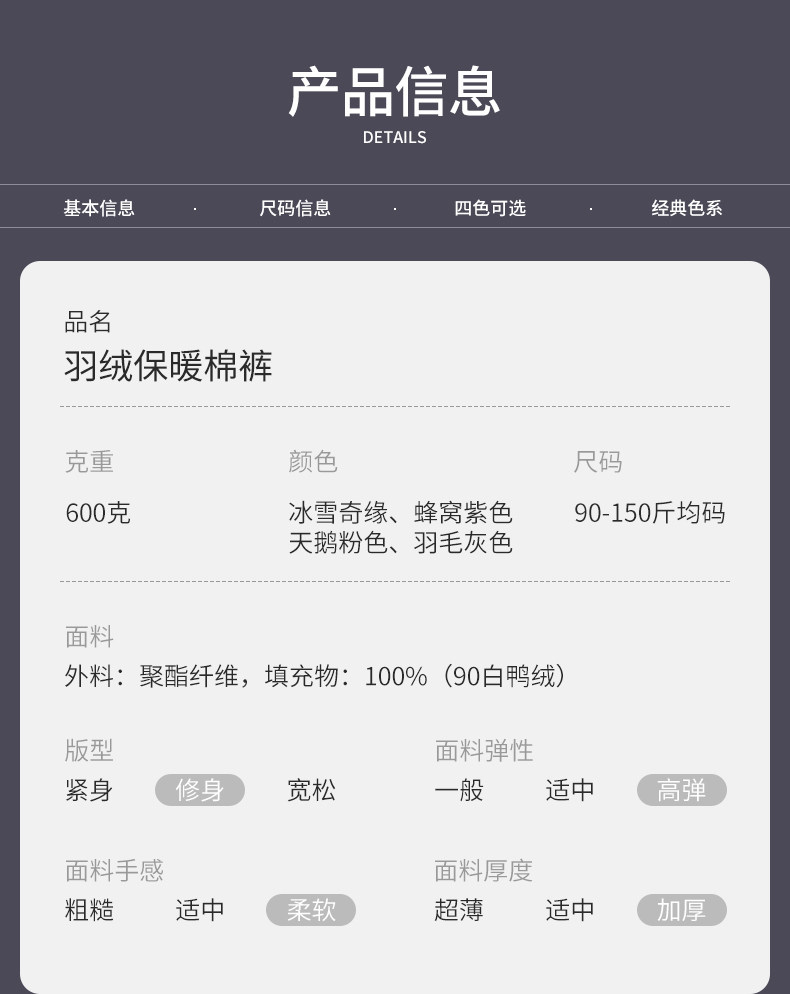 产品信息
DETAILS

基本信息 · 尺码信息 · 四色可选 · 经典色系

品名
羽绒保暖棉裤

克重
600克

颜色
冰雪奇缘、蜂窝紫色
天鹅粉色、羽毛灰色

尺码
90-150斤均码

面料
外料：聚酯纤维，填充物：100%（90白鸭绒）

版型
紧身 修身 宽松

面料弹性
一般 适中 高弹

面料手感
粗糙 适中 柔软

面料厚度
超薄 适中 加厚