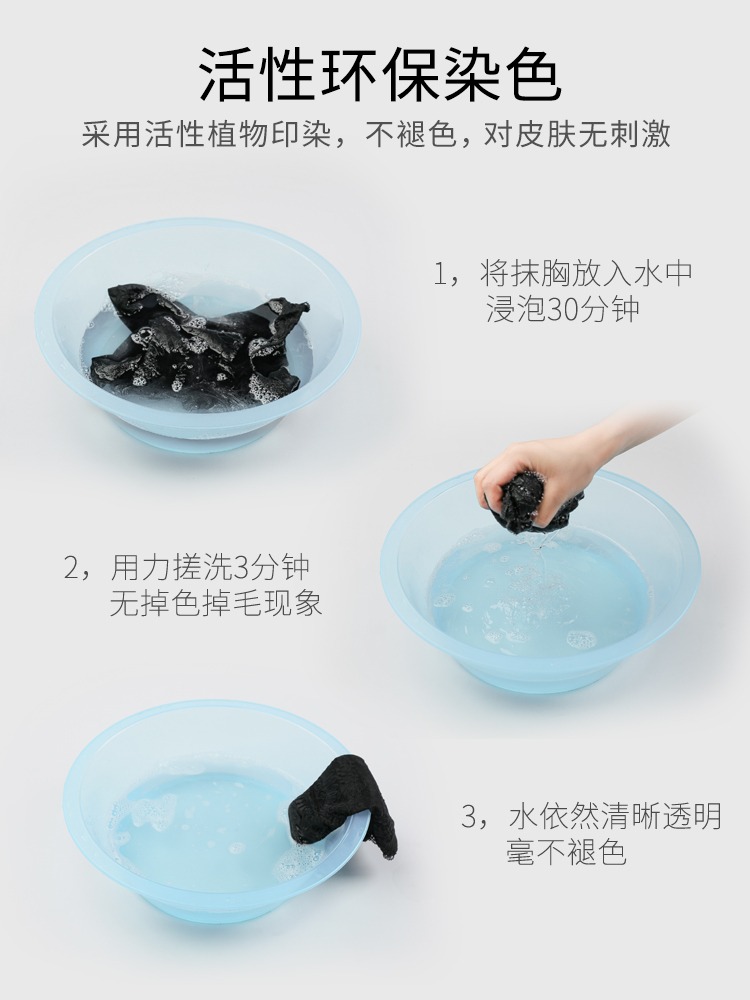 活性环保染色

采用活性植物印染，不褪色，对皮肤无刺激

1，将抹胸放入水中
浸泡30分钟

2，用力搓洗3分钟
无掉色掉毛现象

3，水依然清晰透明
毫不褪色