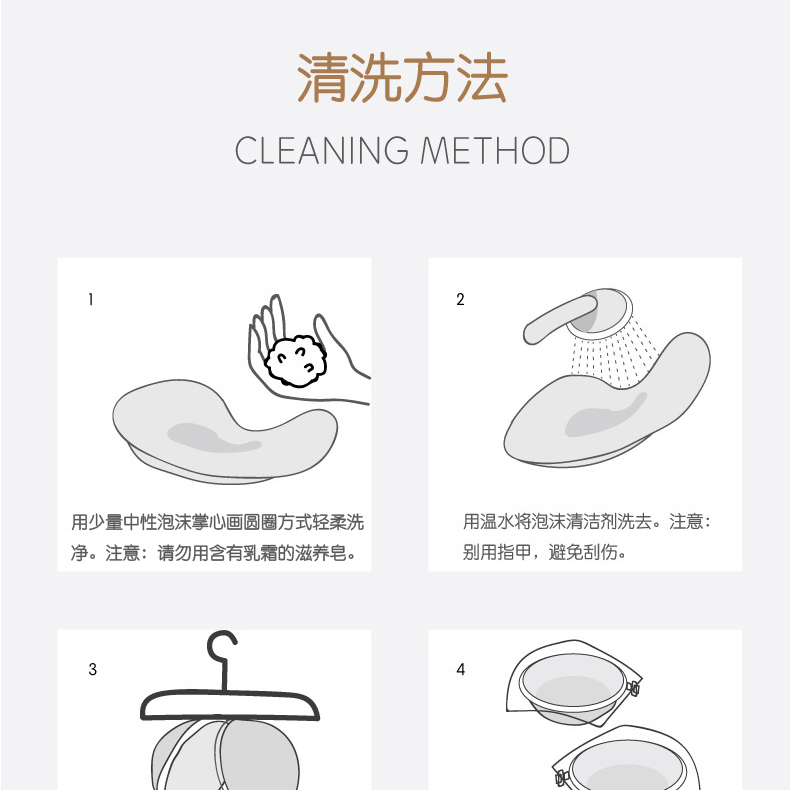 清洗方法

CLEANING METHOD

1

用少量中性泡沫掌心画圆圈方式轻柔洗净。注意：请勿用含有乳霜的滋养皂。

2

用温水将泡沫清洁剂洗去。注意：别用指甲，避免刮伤。

3

4