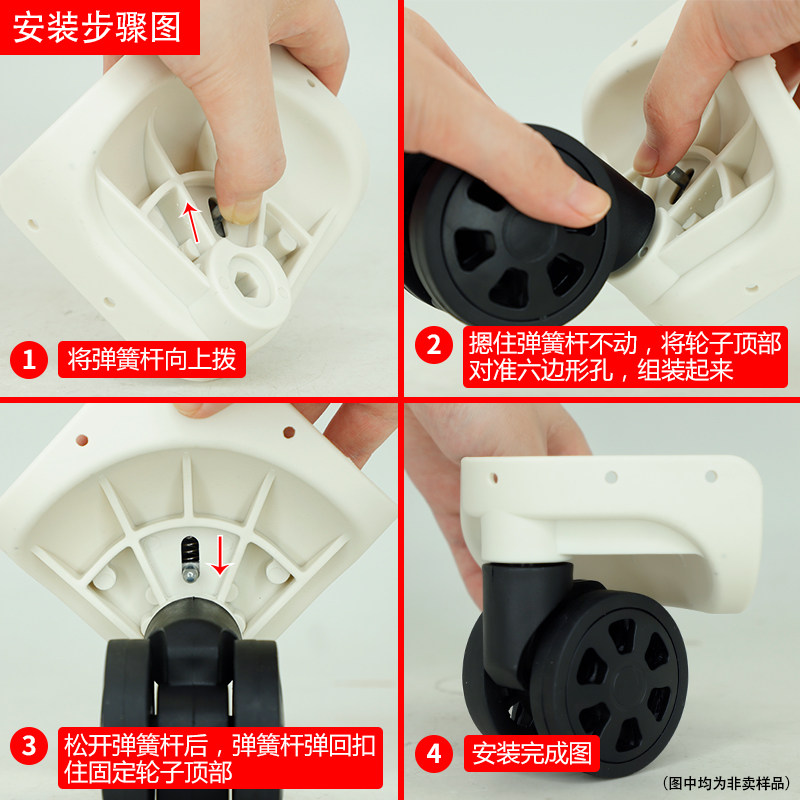 安装步骤图

1 将弹簧杆向上拨

2 摁住弹簧杆不动，将轮子顶部对准六边形孔，组装起来

3 松开弹簧杆后，弹簧杆弹回扣住固定轮子顶部

4 安装完成图

(图中均为非卖样品)