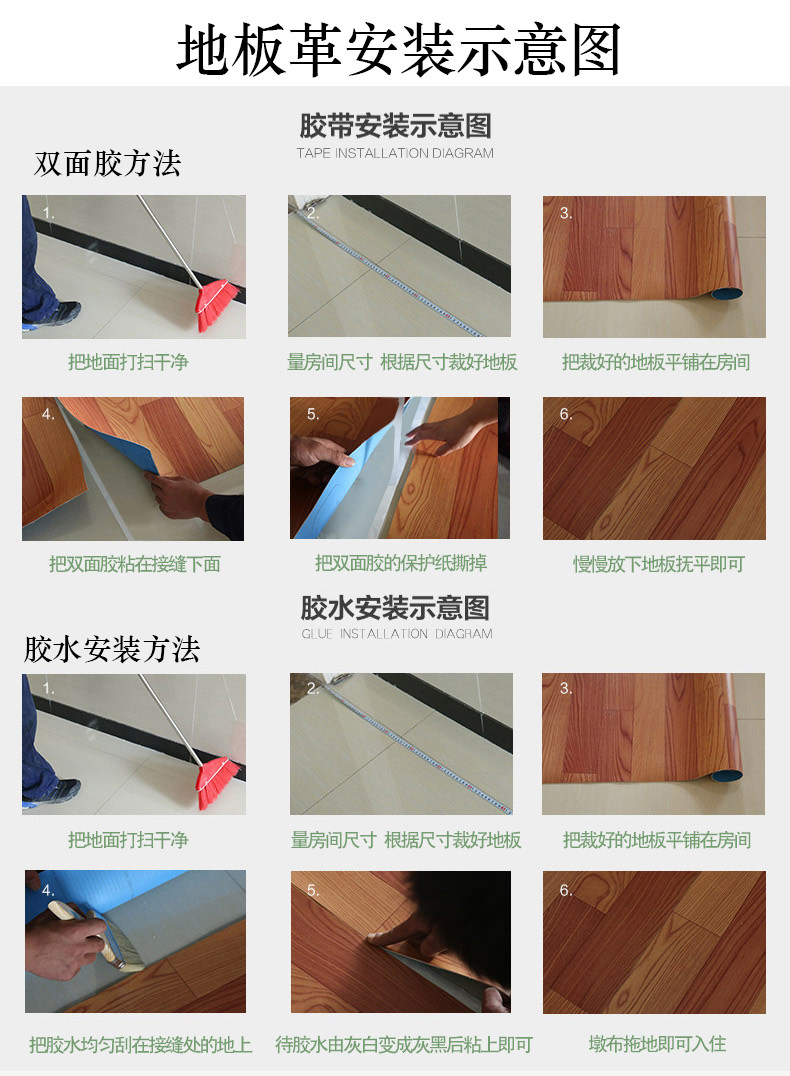 地板革安装示意图

胶带安装示意图
TAPE INSTALLATION DIAGRAM

双面胶方法

1.
把地面打扫干净

2.
量房间尺寸 根据尺寸裁好地板

3.
把裁好的地板平铺在房间

4.
把双面胶粘在接缝下面

5.
把双面胶的保护纸撕掉

6.
慢慢放下地板抚平即可

胶水安装示意图
GLUE INSTALLATION DIAGRAM

胶水安装方法

1.
把地面打扫干净

2.
量房间尺寸 根据尺寸裁好地板

3.
把裁好的地板平铺在房间

4.
把胶水均匀刮在接缝处的地上

5.
待胶水由灰白变成灰黑后粘上即可

6.
墩布拖地即可入住