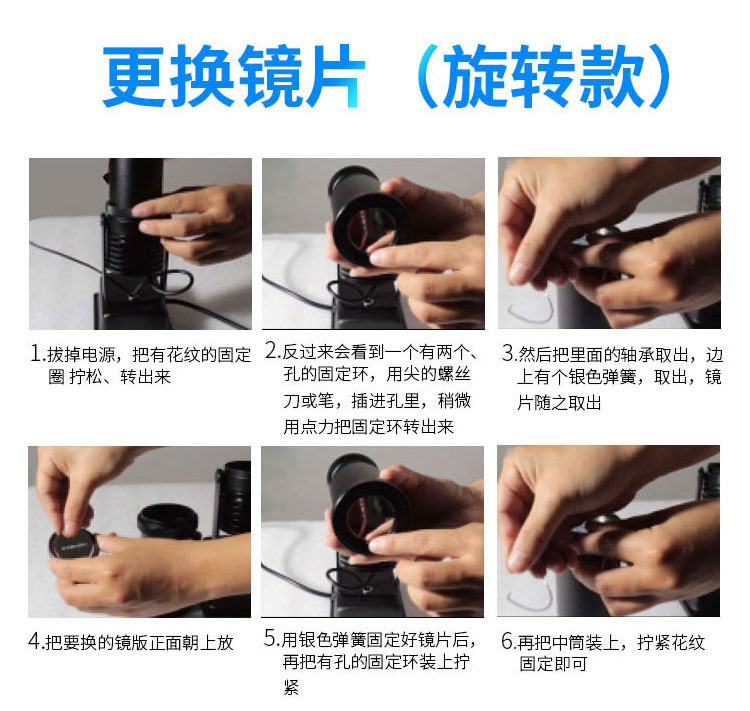 更换镜片（旋转款）

1.拔掉电源，把有花纹的固定圈 拧松、转出来

2.反过来会看到一个有两个、孔的固定环，用尖的螺丝刀或笔，插进孔里，稍微用点力把固定环转出来

3.然后把里面的轴承取出，边上有个银色弹簧，取出，镜片随之取出

4.把要换的镜版正面朝上放

5.用银色弹簧固定好镜片后，再把有孔的固定环装上拧紧

6.再把中筒装上，拧紧花纹固定即可