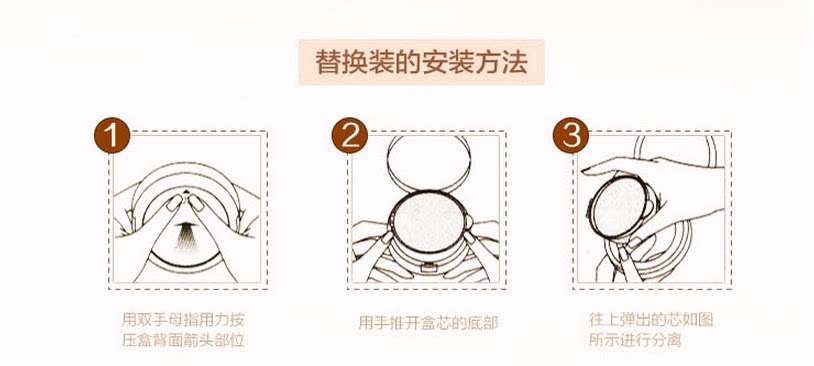 替换装的安装方法

1

用双手母指用力按压盒背面箭头部位

2

用手推开盒芯的底部

3

往上弹出的芯如图所示进行分离