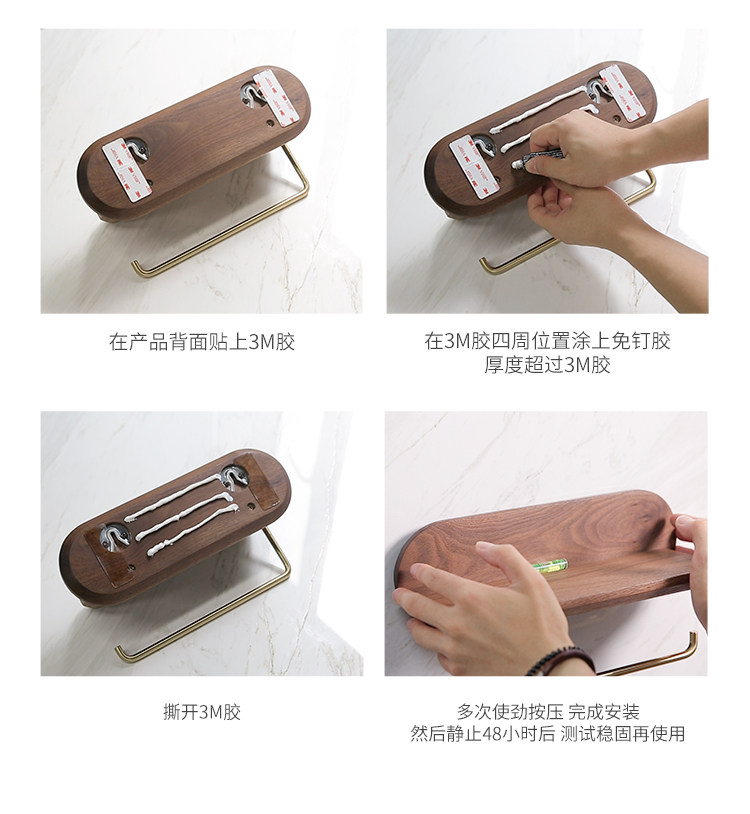 在产品背面贴上3M胶

在3M胶四周位置涂上免钉胶
厚度超过3M胶

撕开3M胶

多次使劲按压 完成安装
然后静止48小时后 测试稳固再使用