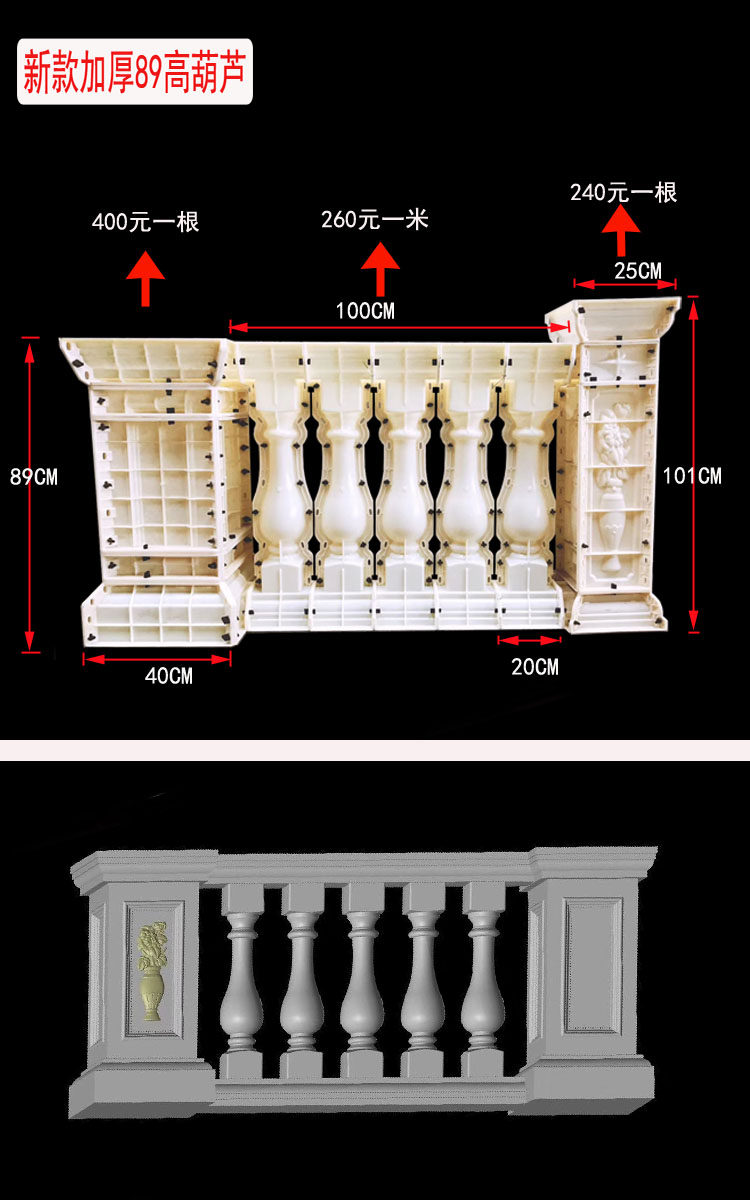 新款加厚89高葫芦

400元一根

260元一米

240元一根

25CM

100CM

89CM

101CM

40CM

20CM