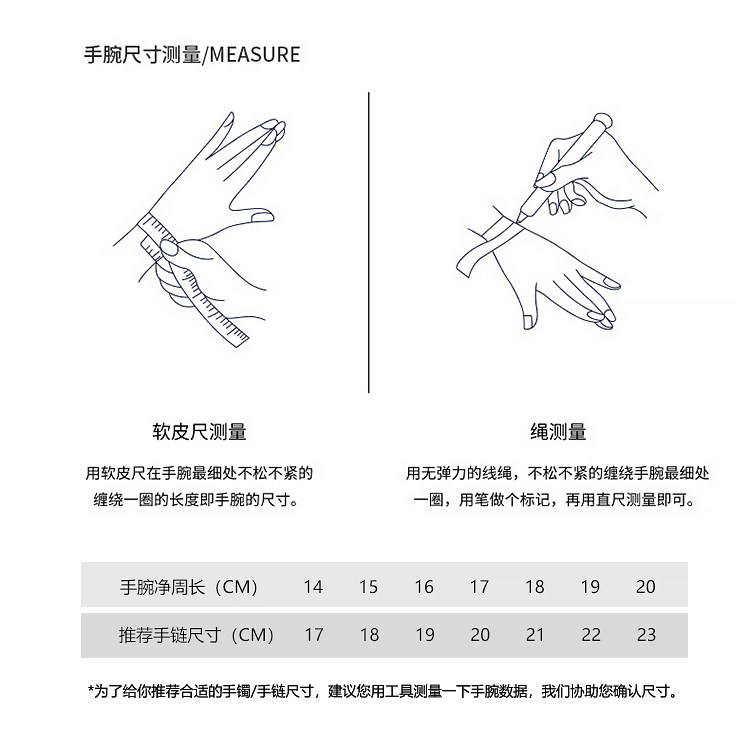 手腕尺寸测量/MEASURE

软皮尺测量

用软皮尺在手腕最细处不松不紧的缠绕一圈的长度即手腕的尺寸。

绳测量

用无弹力的线绳，不松不紧的缠绕手腕最细处一圈，用笔做个标记，再用直尺测量即可。

| 手腕净周长（CM） | 14 | 15 | 16 | 17 | 18 | 19 | 20 |
|---|---|---|---|---|---|---|---|
| 推荐手链尺寸（CM） | 17 | 18 | 19 | 20 | 21 | 22 | 23 |

*为了给你推荐合适的手镯/手链尺寸，建议您用工具测量一下手腕数据，我们协助您确认尺寸。