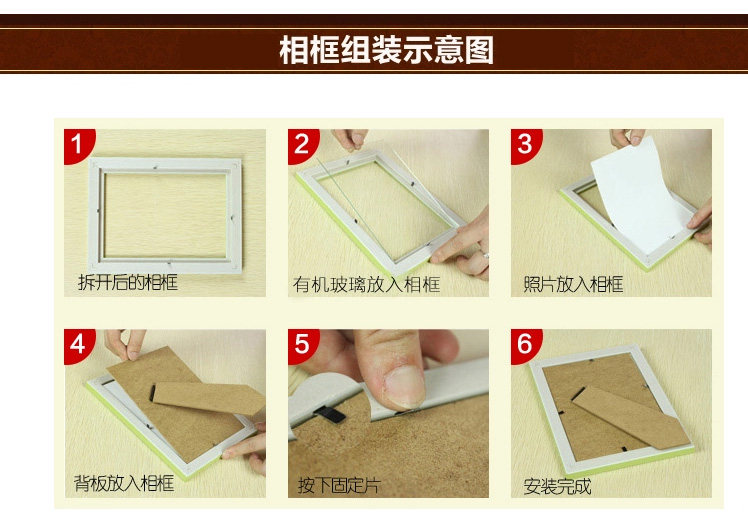 相框组装示意图

1
拆开后的相框

2
有机玻璃放入相框

3
照片放入相框

4
背板放入相框

5
按下固定片

6
安装完成