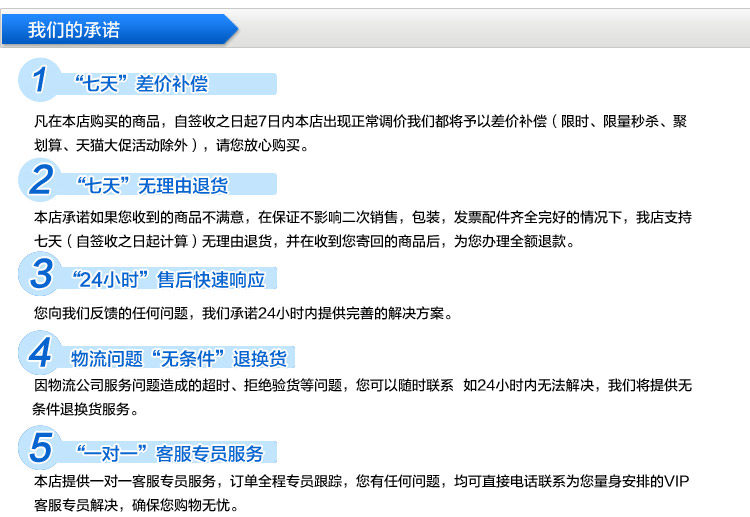 我们的承诺

1 “七天”差价补偿

凡在本店购买的商品，自签收之日起7日内本店出现正常调价我们都将予以差价补偿（限时、限量秒杀、聚划算、天猫大促活动除外），请您放心购买。

2 “七天”无理由退货

本店承诺如果您收到的商品不满意，在保证不影响二次销售，包装，发票配件齐全完好的情况下，我店支持七天（自签收之日起计算）无理由退货，并在收到您寄回的商品后，为您办理全额退款。

3 “24小时”售后快速响应

您向我们反馈的任何问题，我们承诺24小时内提供完善的解决方案。

4 物流问题“无条件”退换货

因物流公司服务问题造成的超时、拒绝验货等问题，您可以随时联系 如24小时内无法解决，我们将提供无条件退换货服务。

5 “一对一”客服专员服务

本店提供一对一客服专员服务，订单全程专员跟踪，您有任何问题，均可直接电话联系为您量身安排的VIP客服专员解决，确保您购物无忧。