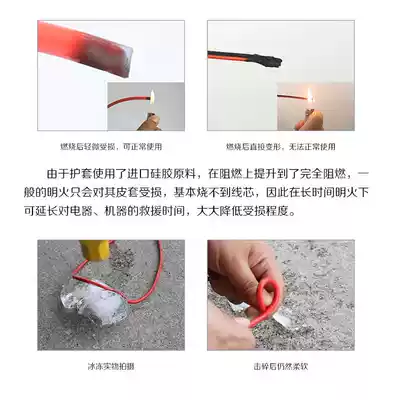 燃烧后轻微受损，可正常使用

燃烧后直接变形，无法正常使用

由于护套使用了进口硅胶原料，在阻燃上提升到了完全阻燃，一般的明火只会对其皮套受损，基本烧不到线芯，因此在长时间明火下可延长对电器、机器的救援时间，大大降低受损程度。

冰冻实物拍摄

击碎后仍然柔软