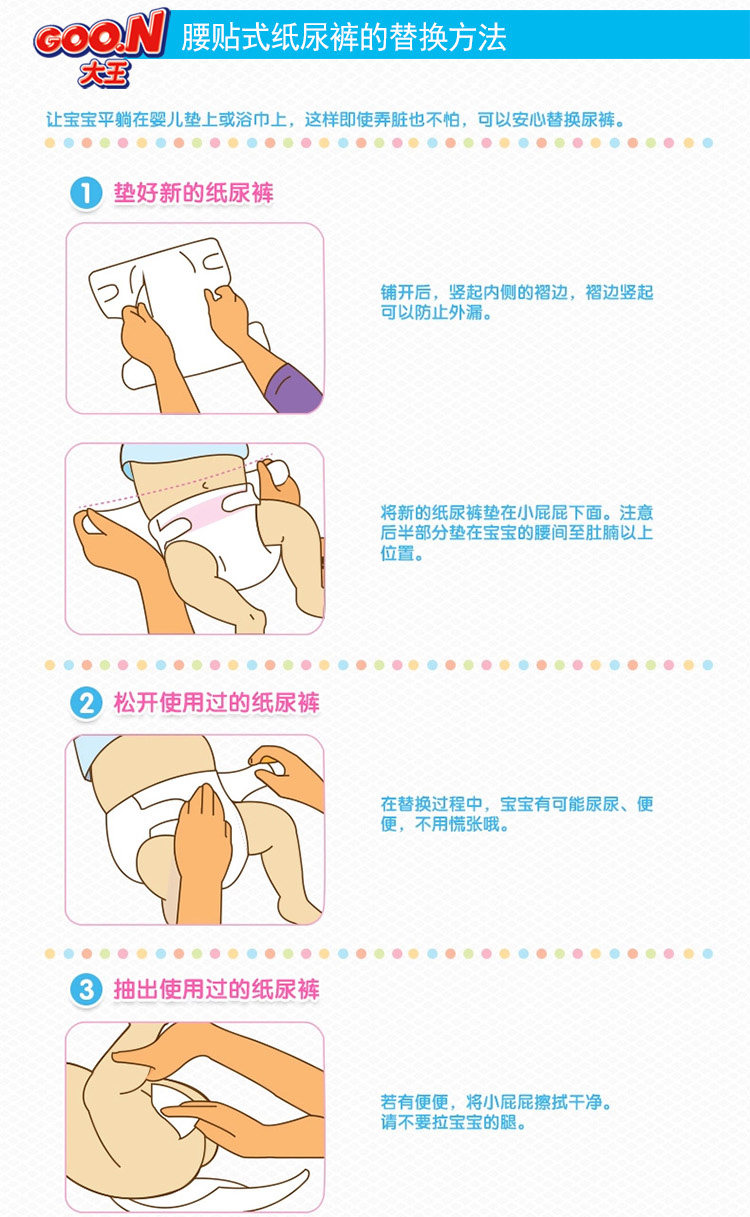 GOO.N 大王

腰贴式纸尿裤的替换方法

让宝宝平躺在婴儿垫上或浴巾上，这样即使弄脏也不怕，可以安心替换尿裤。

1 垫好新的纸尿裤

铺开后，竖起内侧的褶边，褶边竖起可以防止外漏。

将新的纸尿裤垫在小屁屁下面。注意后半部分垫在宝宝的腰间至肚脐以上位置。

2 松开使用过的纸尿裤

在替换过程中，宝宝有可能尿尿、便便，不用慌张哦。

3 抽出使用过的纸尿裤

若有便便，将小屁屁擦拭干净。
请不要拉宝宝的腿。