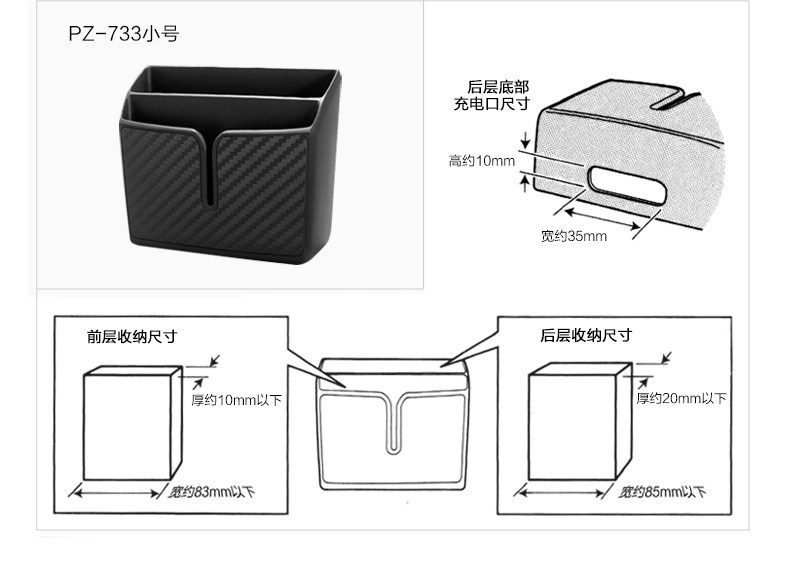 PZ-733小号

后层底部
充电口尺寸

高约10mm

宽约35mm

前层收纳尺寸

厚约10mm以下

宽约83mm以下

后层收纳尺寸

厚约20mm以下

宽约85mm以下