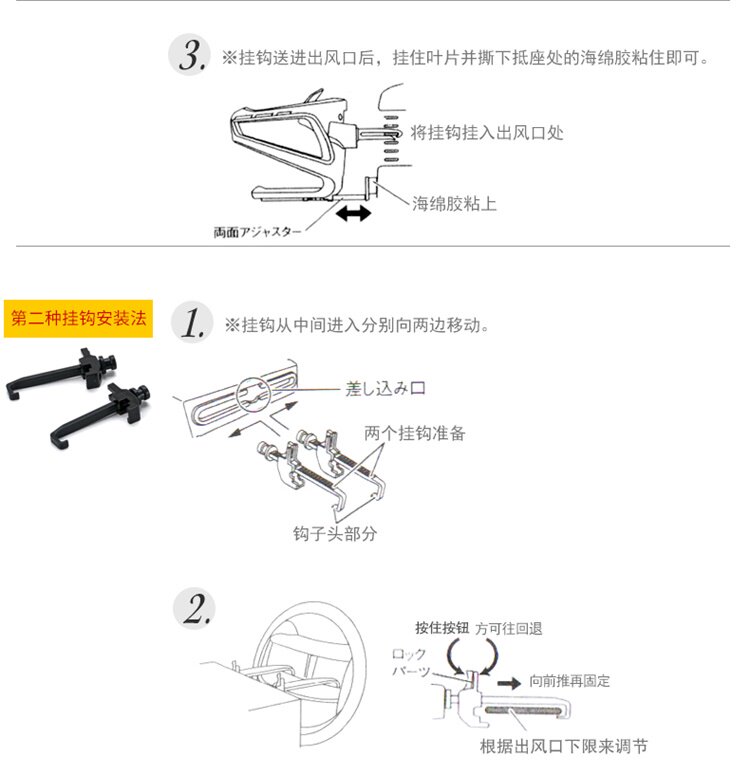 3. ※挂钩送进出风口后，挂住叶片并撕下抵座处的海绵胶粘住即可。

将挂钩挂入出风口处

海绵胶粘上

両面アジャスター

第二种挂钩安装法

1. ※挂钩从中间进入分别向两边移动。

差し込み口

两个挂钩准备

钩子头部分

2.

按住按钮 方可往回退

ロック
パーツ

向前推再固定

根据出风口下限来调节