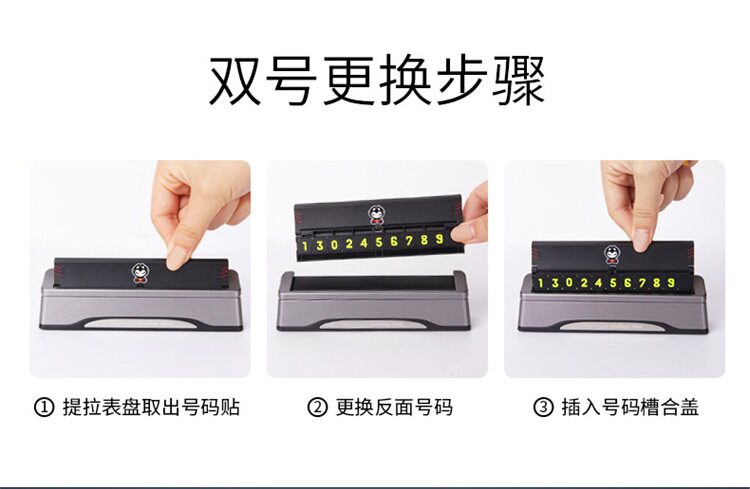 双号更换步骤

1 3 0 2 4 5 6 7 8 9

1 3 0 2 4 5 6 7 8 9

① 提拉表盘取出号码贴

② 更换反面号码

③ 插入号码槽合盖