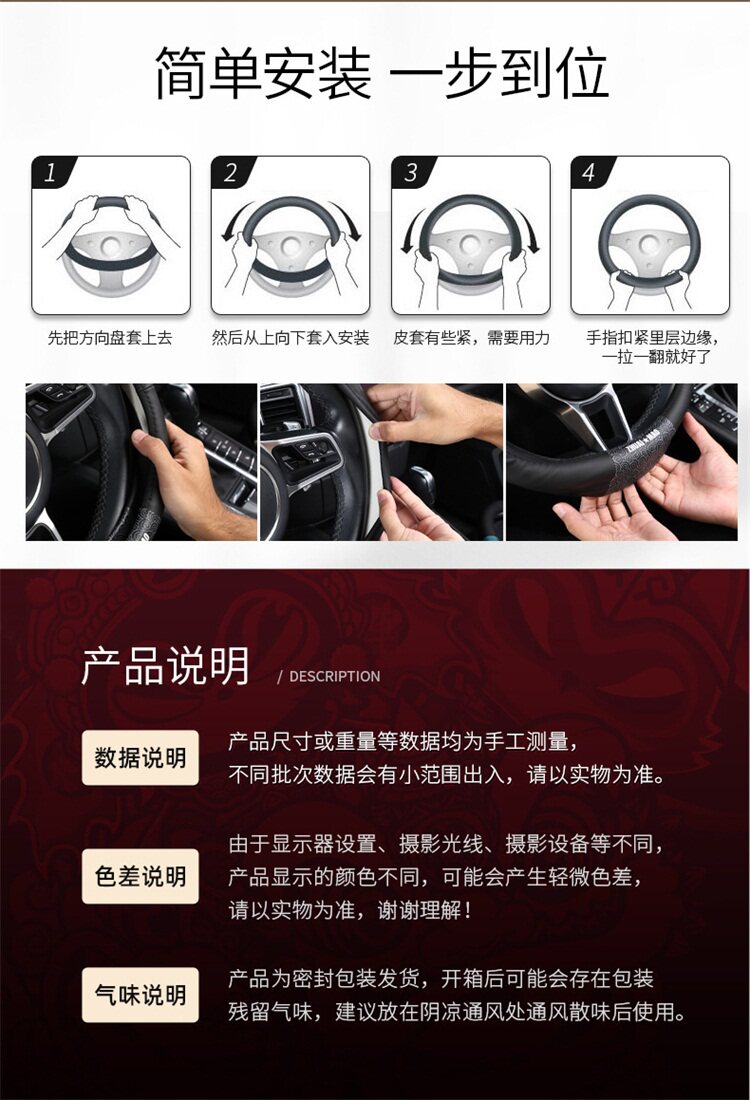 简单安装 一步到位

1
先把方向盘套上去

2
然后从上向下套入安装

3
皮套有些紧，需要用力

4
手指扣紧里层边缘，一拉一翻就好了

产品说明 / DESCRIPTION

数据说明
产品尺寸或重量等数据均为手工测量，不同批次数据会有小范围出入，请以实物为准。

色差说明
由于显示器设置、摄影光线、摄影设备等不同，产品显示的颜色不同，可能会产生轻微色差，请以实物为准，谢谢理解！

气味说明
产品为密封包装发货，开箱后可能会存在包装残留气味，建议放在阴凉通风处通风散味后使用。