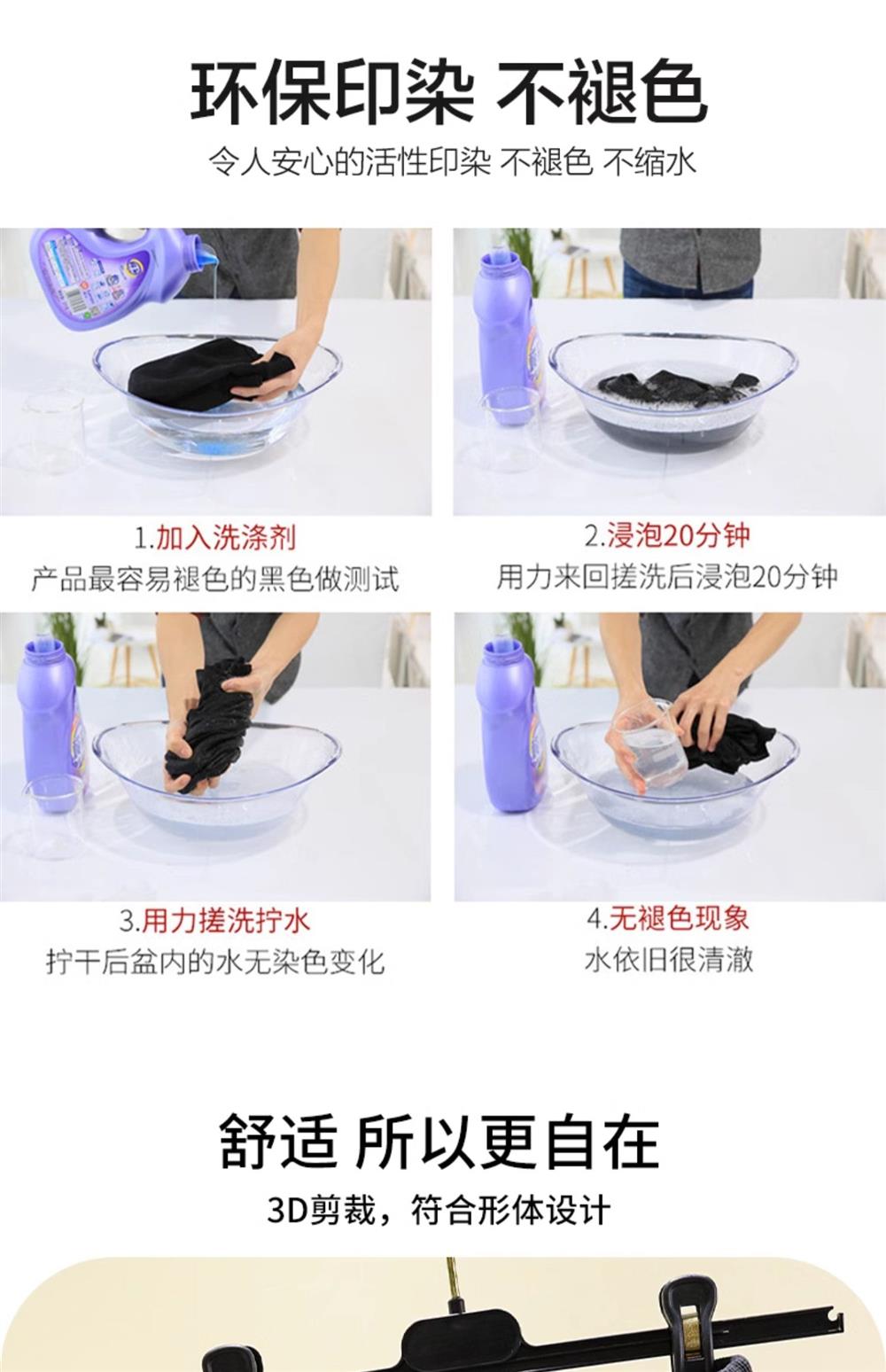 环保印染 不褪色

令人安心的活性印染 不褪色 不缩水

1.加入洗涤剂
产品最容易褪色的黑色做测试

2.浸泡20分钟
用力来回搓洗后浸泡20分钟

3.用力搓洗拧水
拧干后盆内的水无染色变化

4.无褪色现象
水依旧很清澈

舒适 所以更自在

3D剪裁，符合形体设计