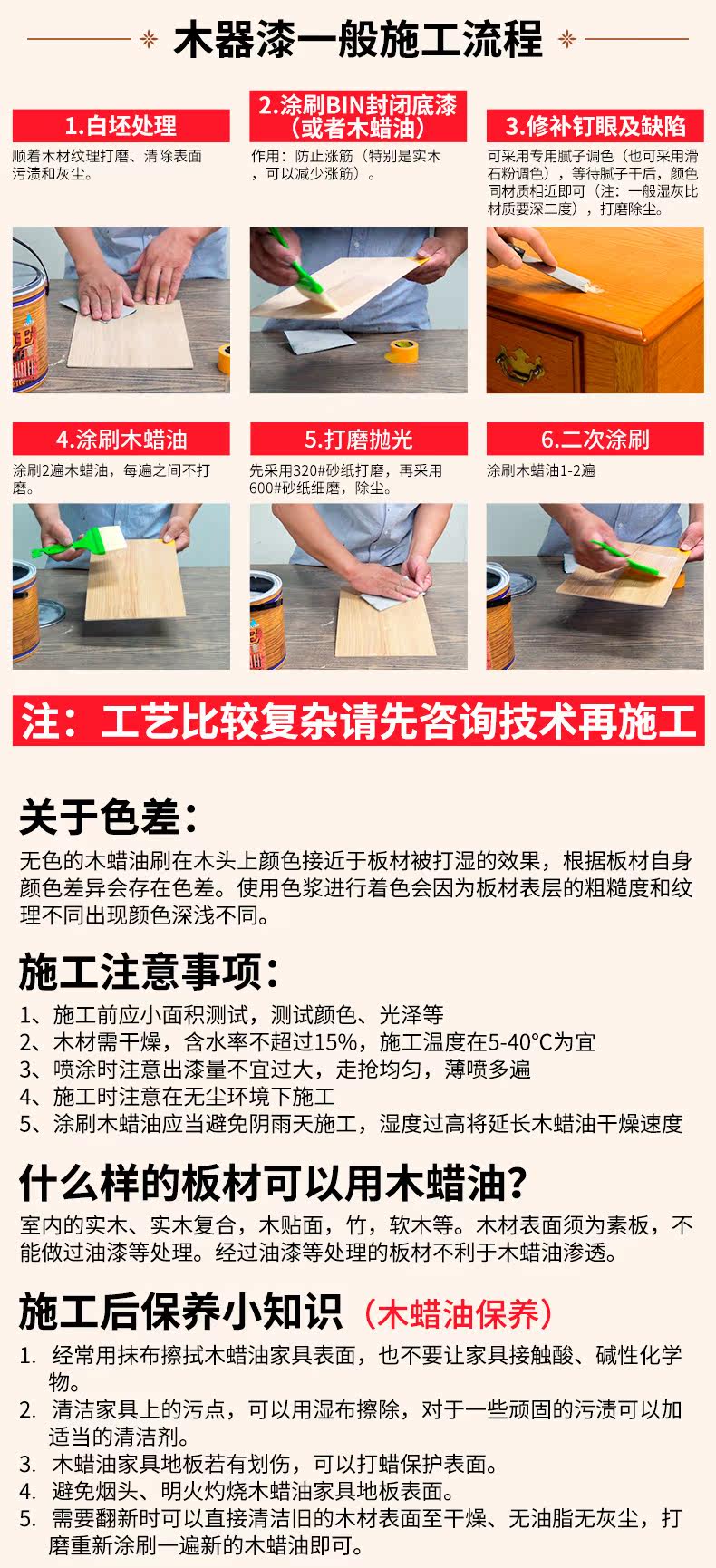 木器漆一般施工流程

1.白坯处理
顺着木材纹理打磨、清除表面污渍和灰尘。

2.涂刷BIN封闭底漆（或者木蜡油）
作用：防止涨筋（特别是实木，可以减少涨筋）。

3.修补钉眼及缺陷
可采用专用腻子调色（也可采用滑石粉调色），等待腻子干后，颜色同材质相近即可（注：一般湿灰比材质要深二度），打磨除尘。

4.涂刷木蜡油
涂刷2遍木蜡油，每遍之间不打磨。

5.打磨抛光
先采用320#砂纸打磨，再采用600#砂纸细磨，除尘。

6.二次涂刷
涂刷木蜡油1-2遍

注：工艺比较复杂请先咨询技术再施工

关于色差：
无色的木蜡油刷在木头上颜色接近于板材被打湿的效果，根据板材自身颜色差异会存在色差。使用色浆进行着色会因为板材表层的粗糙度和纹理不同出现颜色深浅不同。

施工注意事项：
1、施工前应小面积测试，测试颜色、光泽等
2、木材需干燥，含水率不超过15%，施工温度在5-40°C为宜
3、喷涂时注意出漆量不宜过大，走抢均匀，薄喷多遍
4、施工时注意在无尘环境下施工
5、涂刷木蜡油应当避免阴雨天施工，湿度过高将延长木蜡油干燥速度

什么样的板材可以用木蜡油？
室内的实木、实木复合，木贴面，竹，软木等。木材表面须为素板，不能做过油漆等处理。经过油漆等处理的板材不利于木蜡油渗透。

施工后保养小知识（木蜡油保养）
1. 经常用抹布擦拭木蜡油家具表面，也不要让家具接触酸、碱性化学物。
2. 清洁家具上的污点，可以用湿布擦除，对于一些顽固的污渍可以加适当的清洁剂。
3. 木蜡油家具地板若有划伤，可以打蜡保护表面。
4. 避免烟头、明火灼烧木蜡油家具地板表面。
5. 需要翻新时可以直接清洁旧的木材表面至干燥、无油脂无灰尘，打磨重新涂刷一遍新的木蜡油即可。