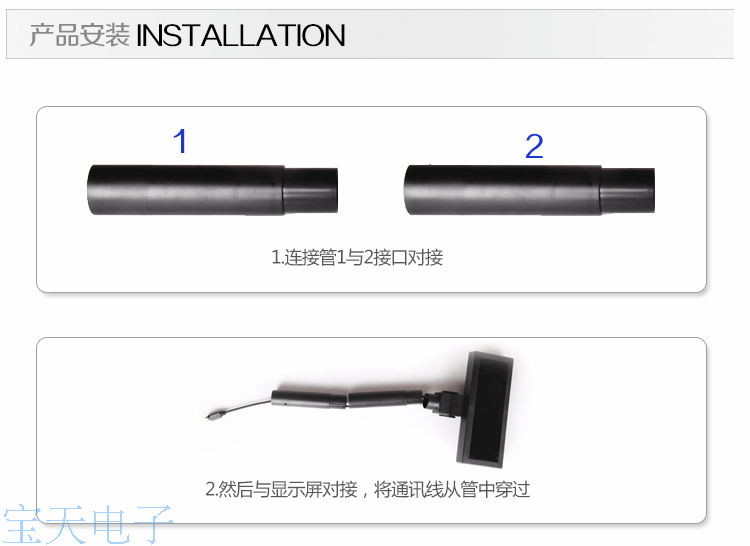 产品安装 INSTALLATION

1

2

1.连接管1与2接口对接

2.然后与显示屏对接，将通讯线从管中穿过

宝天电子