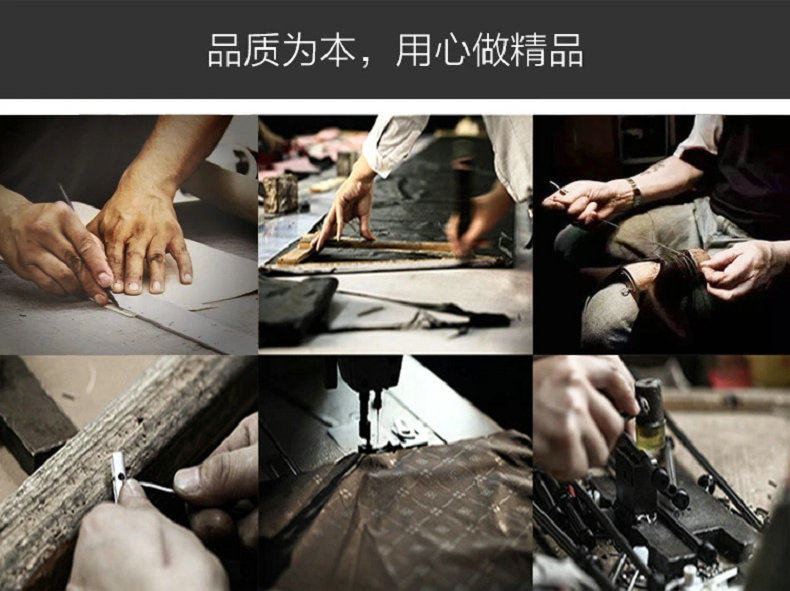 品质为本，用心做精品