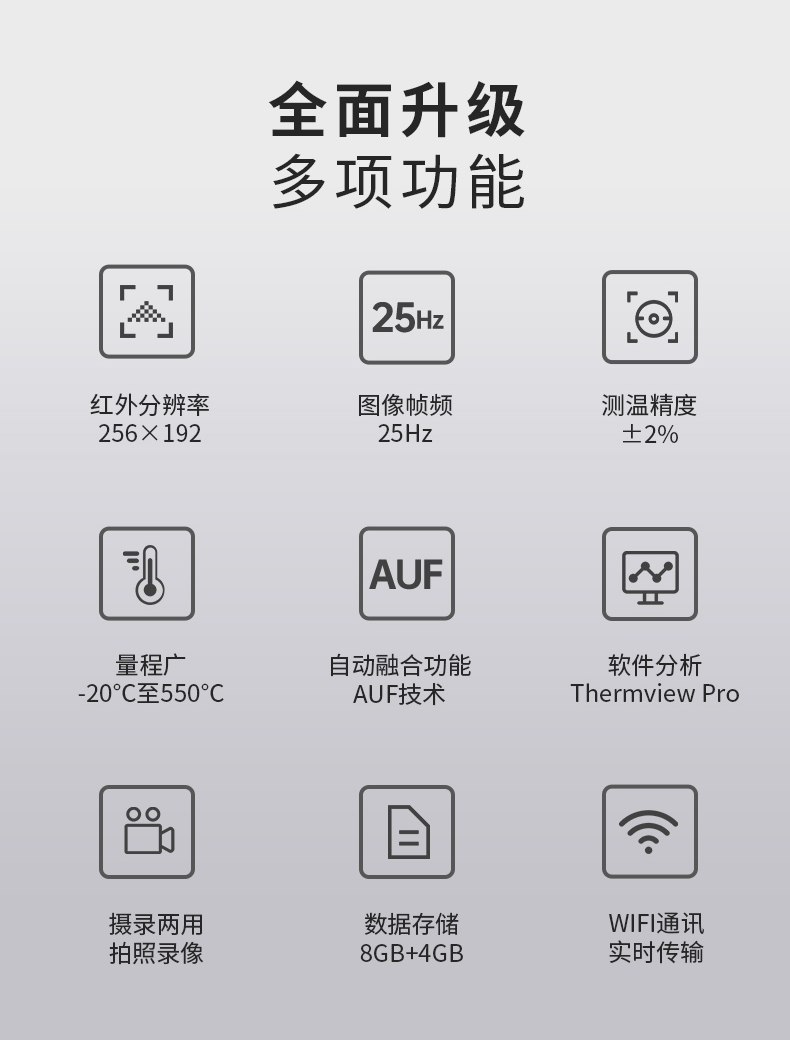 全面升级
多项功能

25Hz

红外分辨率
256×192

图像帧频
25Hz

测温精度
±2%

AUF

量程广
-20°C至550°C

自动融合功能
AUF技术

软件分析
Thermview Pro

摄录两用
拍照录像

数据存储
8GB+4GB

WIFI通讯
实时传输