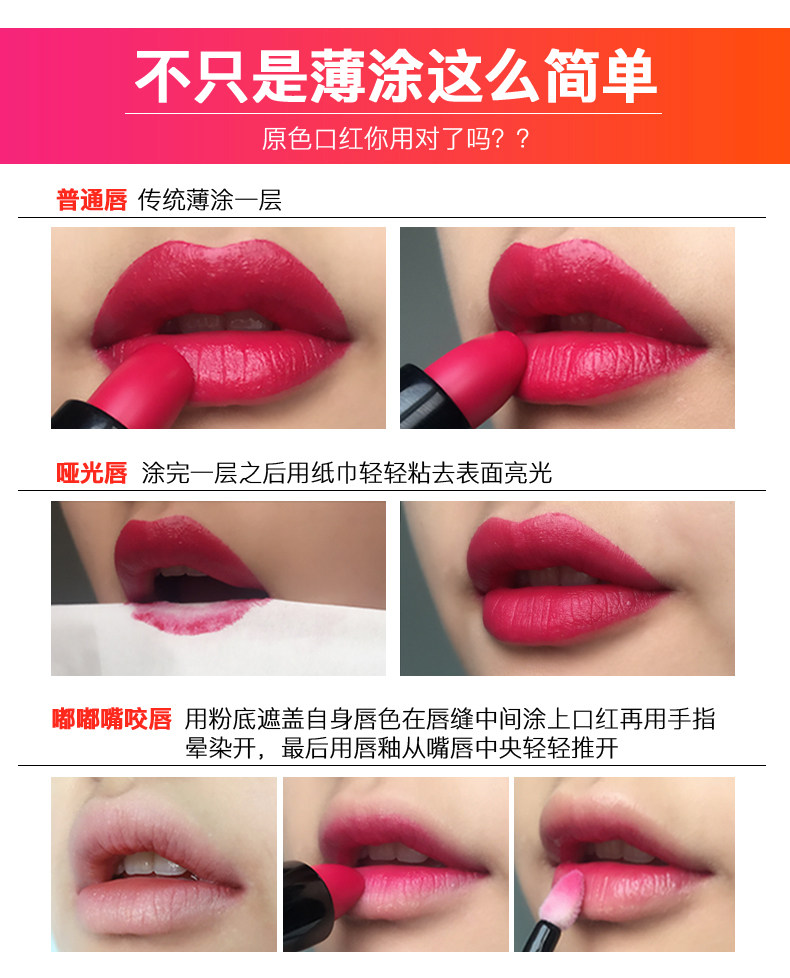 不只是薄涂这么简单

原色口红你用对了吗？？

普通唇 传统薄涂一层

哑光唇 涂完一层之后用纸巾轻轻粘去表面亮光

嘟嘟嘴咬唇 用粉底遮盖自身唇色在唇缝中间涂上口红再用手指晕染开，最后用唇釉从嘴唇中央轻轻推开