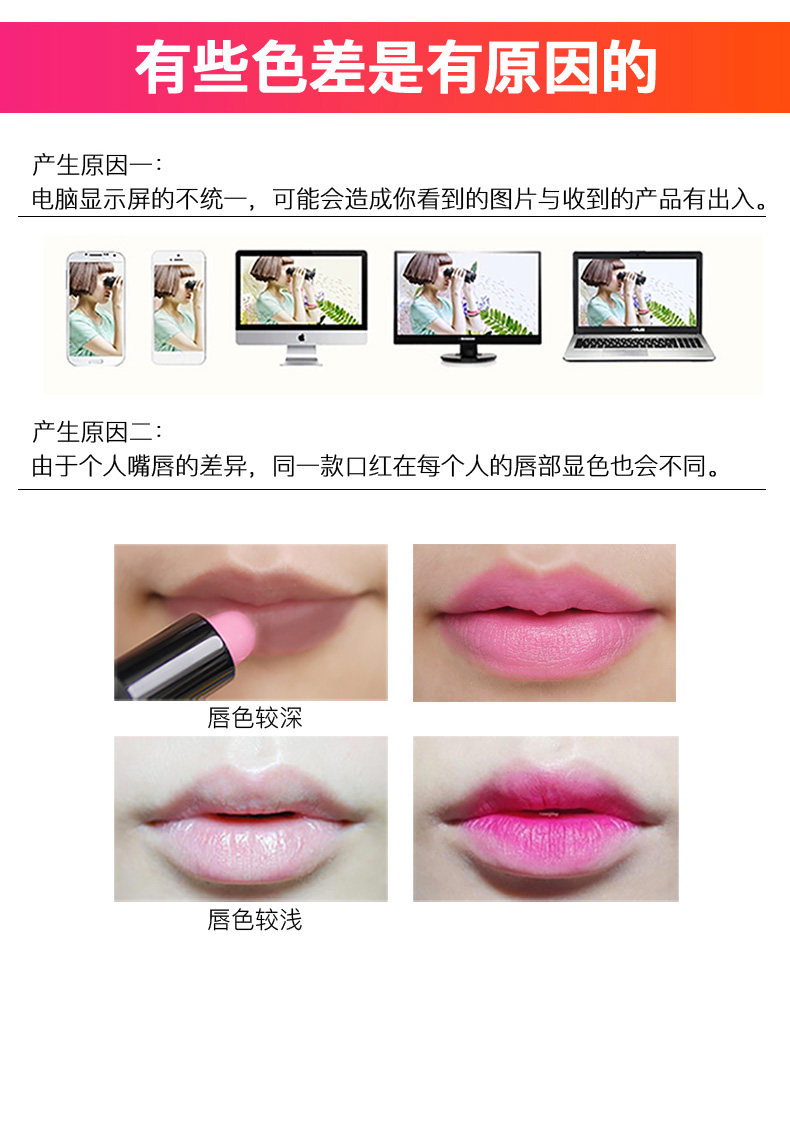 有些色差是有原因的

产生原因一：
电脑显示屏的不统一，可能会造成你看到的图片与收到的产品有出入。

产生原因二：
由于个人嘴唇的差异，同一款口红在每个人的唇部显色也会不同。

唇色较深

唇色较浅