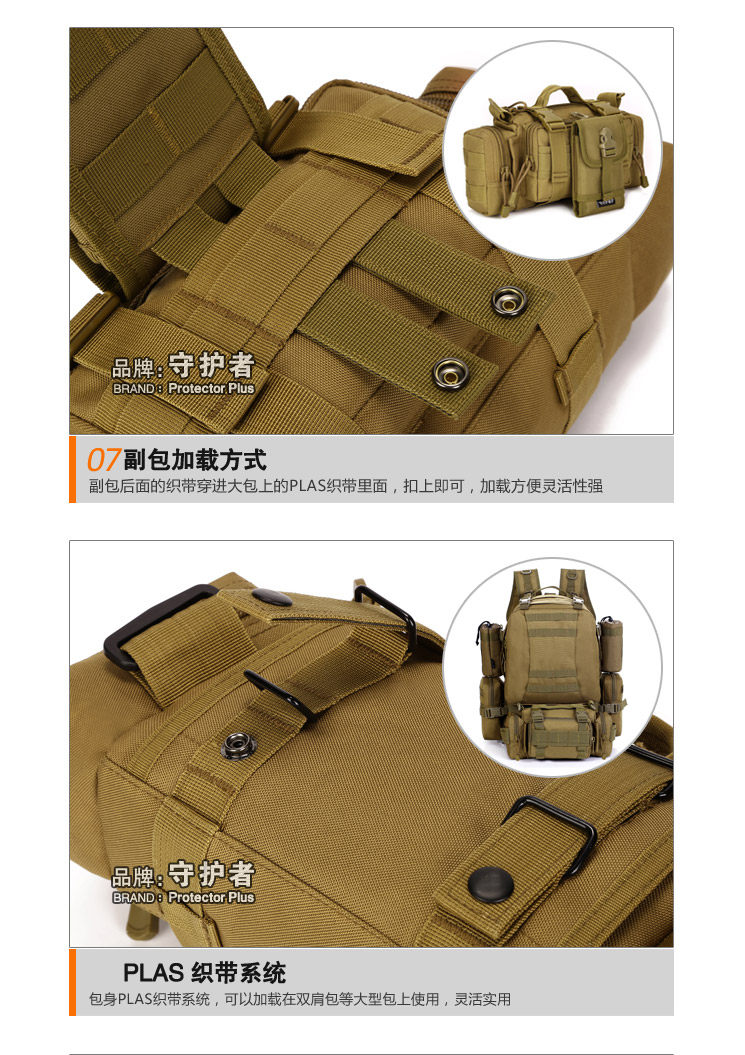 品牌：守护者
BRAND：Protector Plus

07副包加载方式
副包后面的织带穿进大包上的PLAS织带里面，扣上即可，加载方便灵活性强

品牌：守护者
BRAND：Protector Plus

PLAS 织带系统
包身PLAS织带系统，可以加载在双肩包等大型包上使用，灵活实用