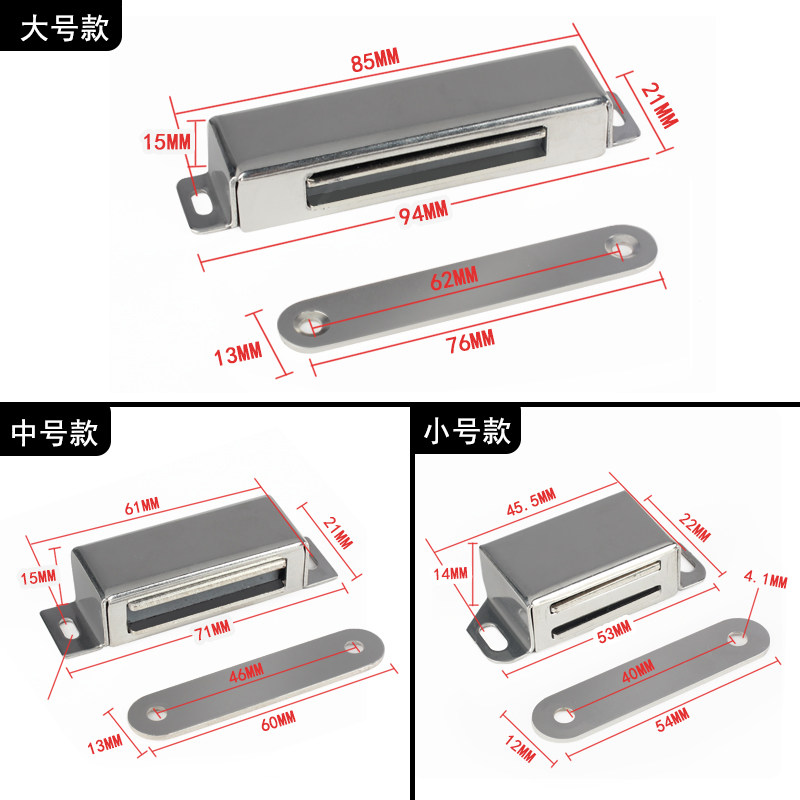 大号款

85MM
21MM
15MM
94MM
62MM
13MM
76MM

中号款

61MM
21MM
15MM
71MM
46MM
13MM
60MM

小号款

45.5MM
22MM
14MM
4.1MM
53MM
40MM
12MM
54MM