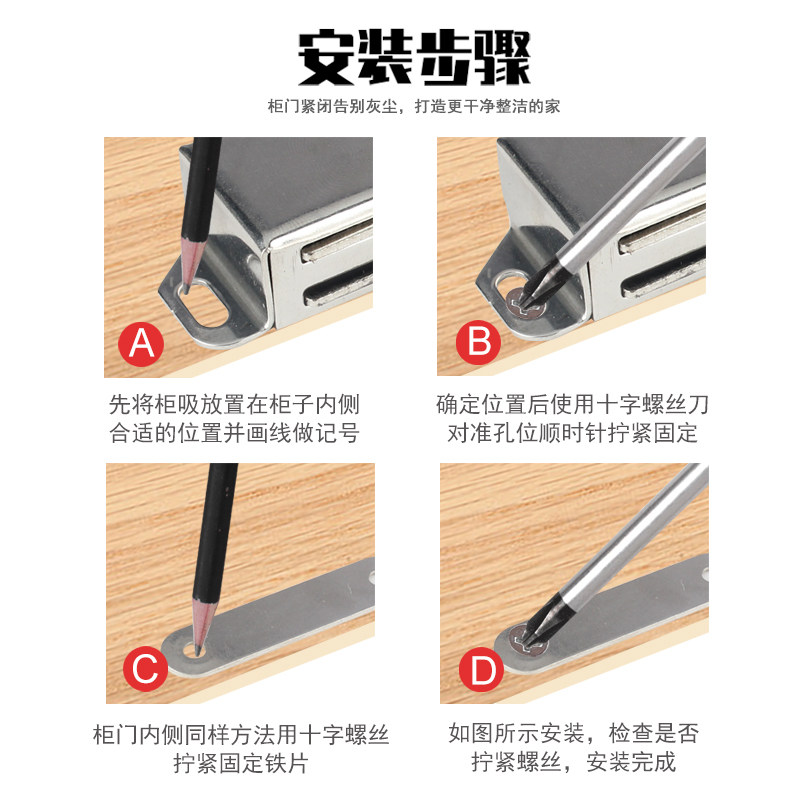 安装步骤

柜门紧闭告别灰尘，打造更干净整洁的家

A

先将柜吸放置在柜子内侧合适的位置并画线做记号

B

确定位置后使用十字螺丝刀对准孔位顺时针拧紧固定

C

柜门内侧同样方法用十字螺丝拧紧固定铁片

D

如图所示安装，检查是否拧紧螺丝，安装完成