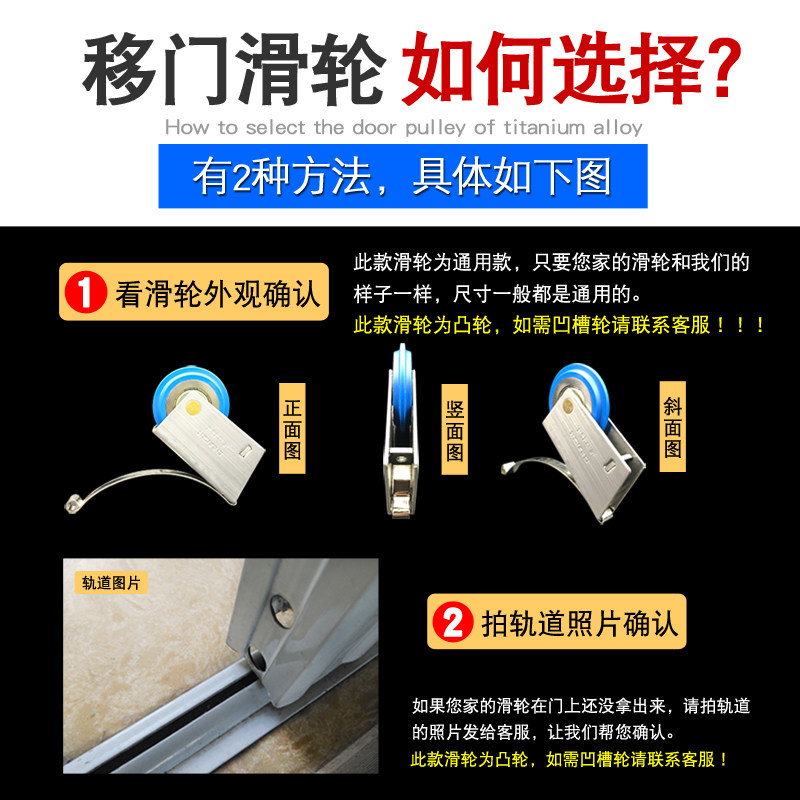 移门滑轮 如何选择?
How to select the door pulley of titanium alloy

有2种方法，具体如下图

1 看滑轮外观确认

此款滑轮为通用款，只要您家的滑轮和我们的样子一样，尺寸一般都是通用的。
此款滑轮为凸轮，如需凹槽轮请联系客服！！！

正面图

竖面图

斜面图

轨道图片

2 拍轨道照片确认

如果您家的滑轮在门上还没拿出来，请拍轨道的照片发给客服，让我们帮您确认。
此款滑轮为凸轮，如需凹槽轮请联系客服！