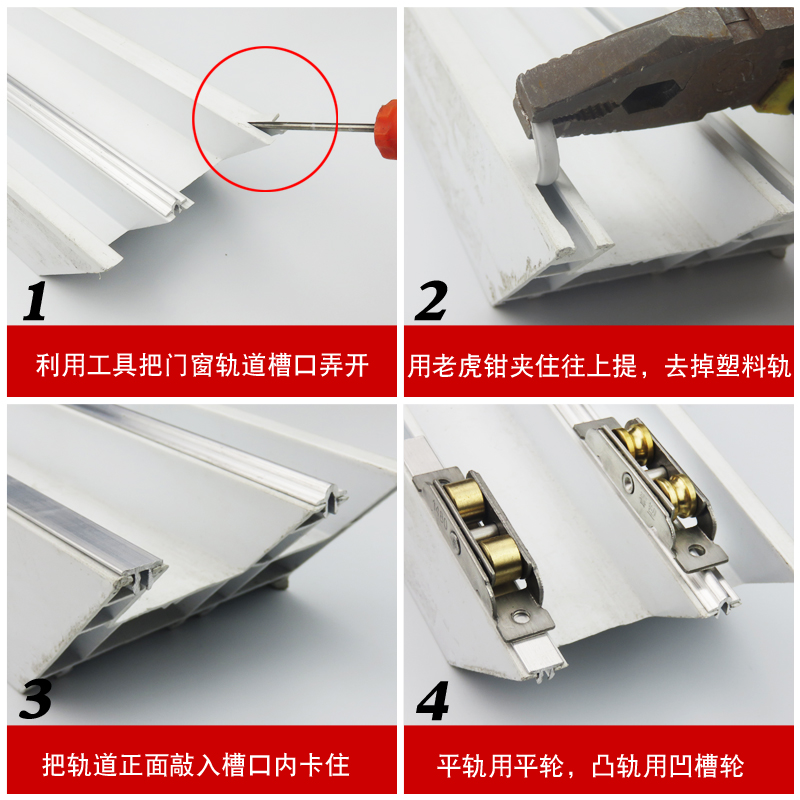 1

利用工具把门窗轨道槽口弄开

2

用老虎钳夹住往上提，去掉塑料轨

3

把轨道正面敲入槽口内卡住

4

平轨用平轮，凸轨用凹槽轮