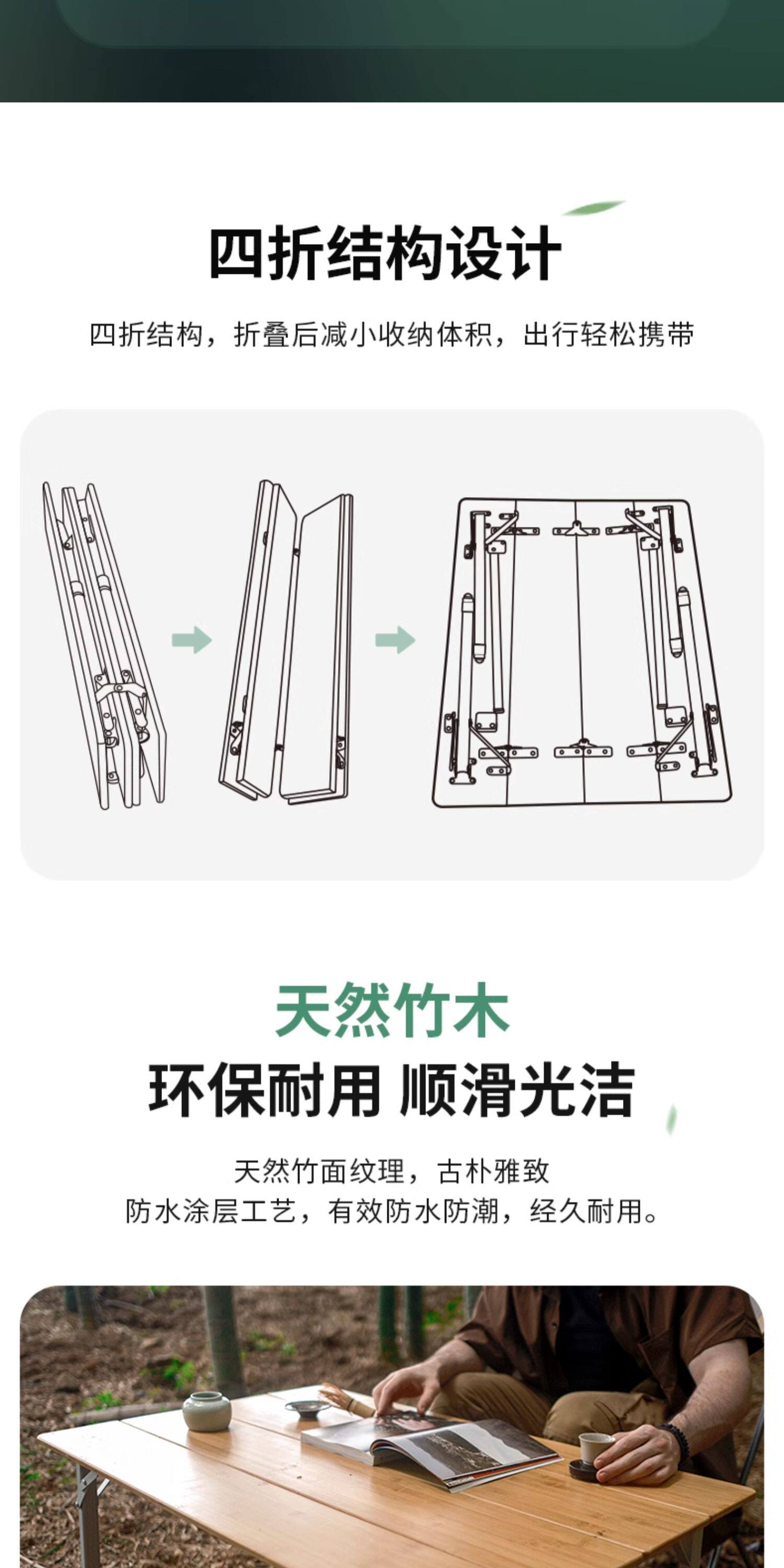 四折结构设计

四折结构，折叠后减小收纳体积，出行轻松携带

天然竹木

环保耐用 顺滑光洁

天然竹面纹理，古朴雅致
防水涂层工艺，有效防水防潮，经久耐用。