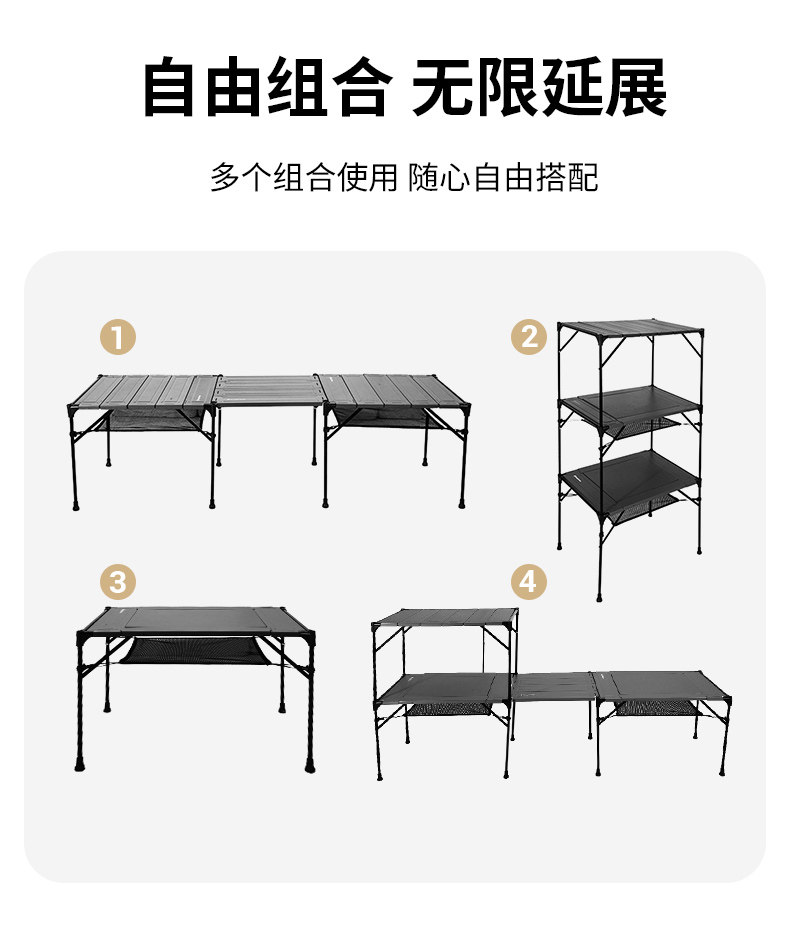 自由组合 无限延展

多个组合使用 随心自由搭配

1

2

3

4