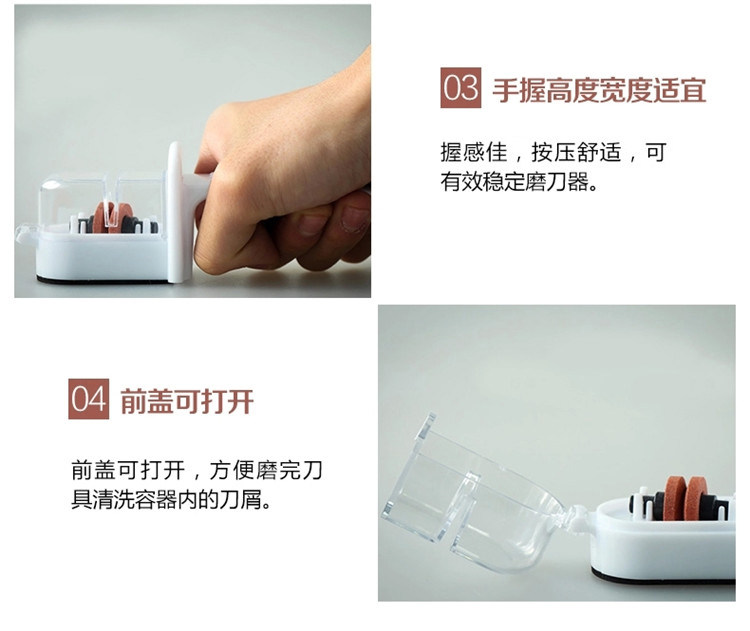 03 手握高度宽度适宜

握感佳，按压舒适，可有效稳定磨刀器。

04 前盖可打开

前盖可打开，方便磨完刀具清洗容器内的刀屑。