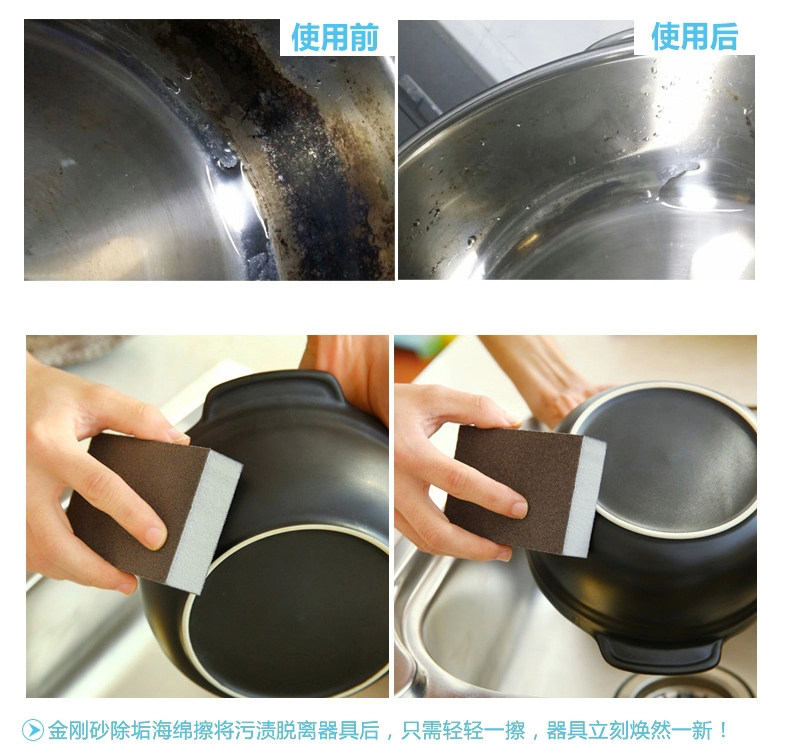 使用前

使用后

金刚砂除垢海绵擦将污渍脱离器具后，只需轻轻一擦，器具立刻焕然一新！