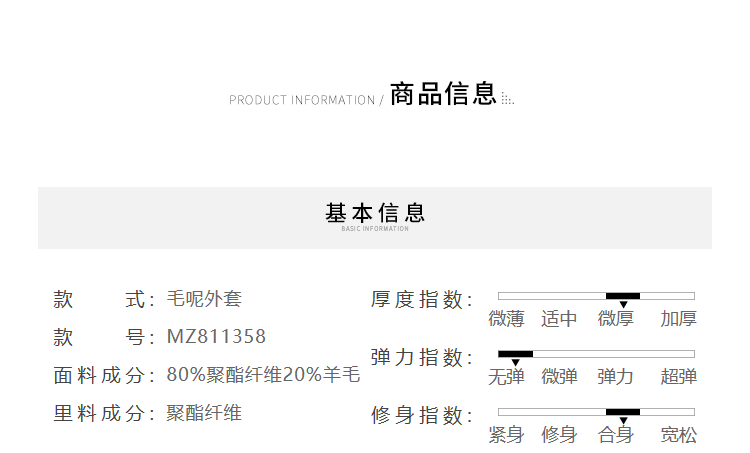 PRODUCT INFORMATION / 商品信息

基本信息
BASIC INFORMATION

款　　式：毛呢外套
款　　号：MZ811358
面料成分：80%聚酯纤维20%羊毛
里料成分：聚酯纤维

厚度指数：
微薄　适中　微厚　加厚

弹力指数：
无弹　微弹　弹力　超弹

修身指数：
紧身　修身　合身　宽松