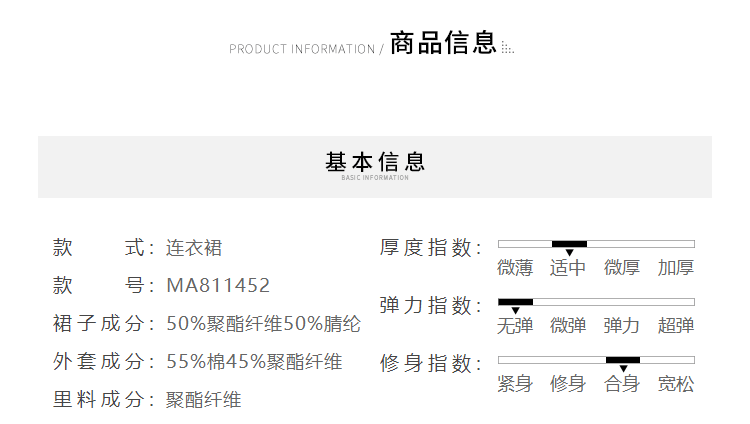 PRODUCT INFORMATION / 商品信息

基本信息
BASIC INFORMATION

款　　式：连衣裙
款　　号：MA811452
裙子成分：50%聚酯纤维50%腈纶
外套成分：55%棉45%聚酯纤维
里料成分：聚酯纤维

厚度指数：
微薄　适中　微厚　加厚

弹力指数：
无弹　微弹　弹力　超弹

修身指数：
紧身　修身　合身　宽松