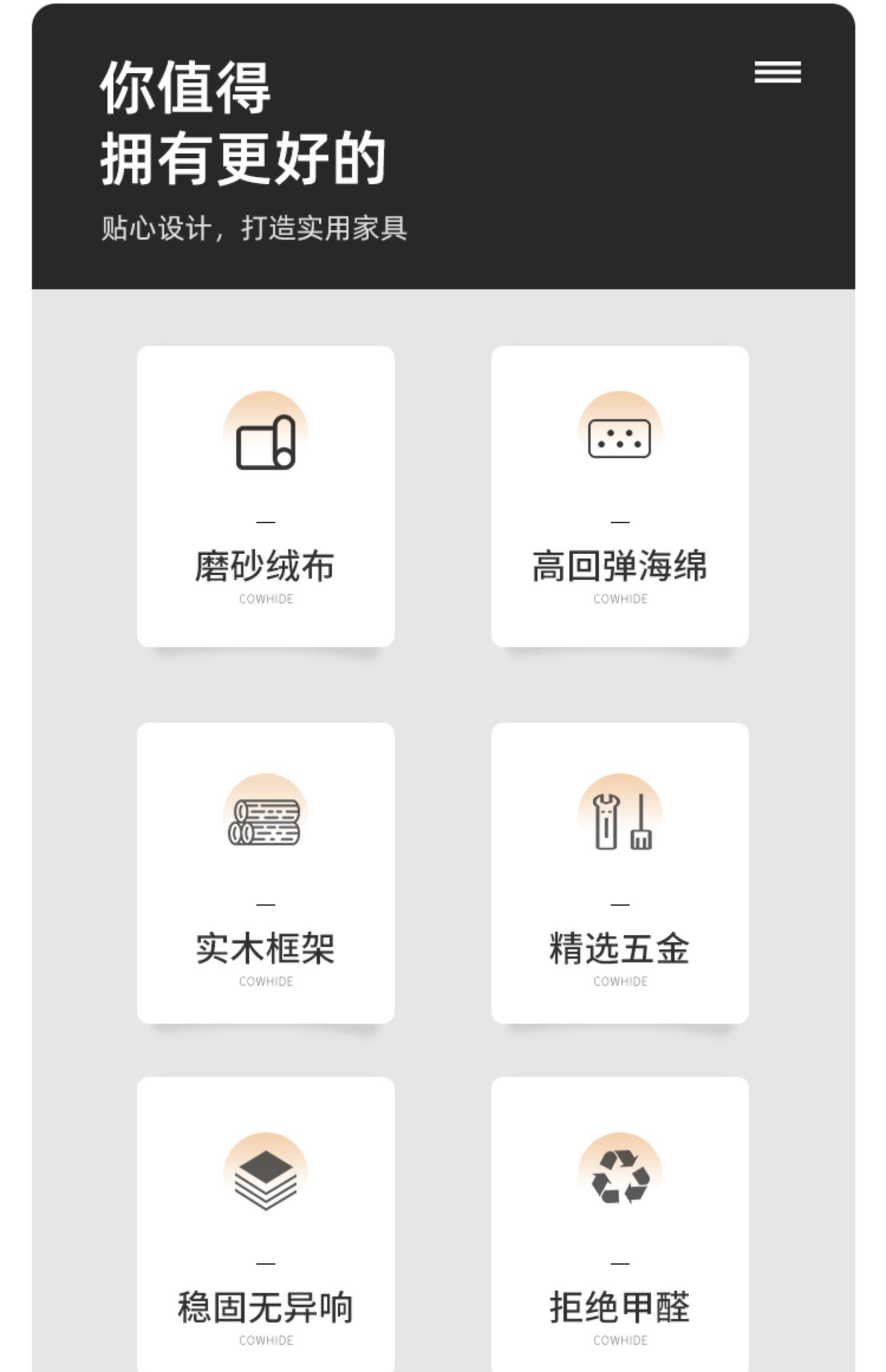 你值得
拥有更好的

贴心设计，打造实用家具

-
磨砂绒布
COWHIDE

-
高回弹海绵
COWHIDE

-
实木框架
COWHIDE

-
精选五金
COWHIDE

-
稳固无异响
COWHIDE

-
拒绝甲醛
COWHIDE