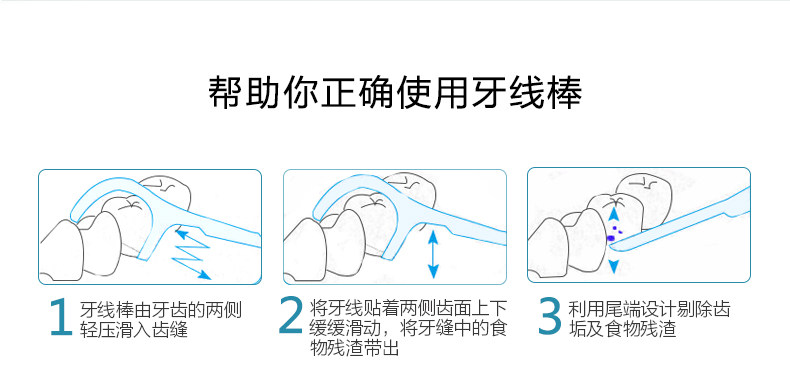 帮助你正确使用牙线棒

1 牙线棒由牙齿的两侧轻压滑入齿缝

2 将牙线贴着两侧齿面上下缓缓滑动，将牙缝中的食物残渣带出

3 利用尾端设计剔除齿垢及食物残渣