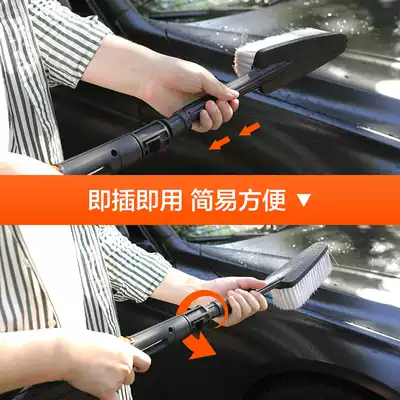 即插即用 简易方便 ▼