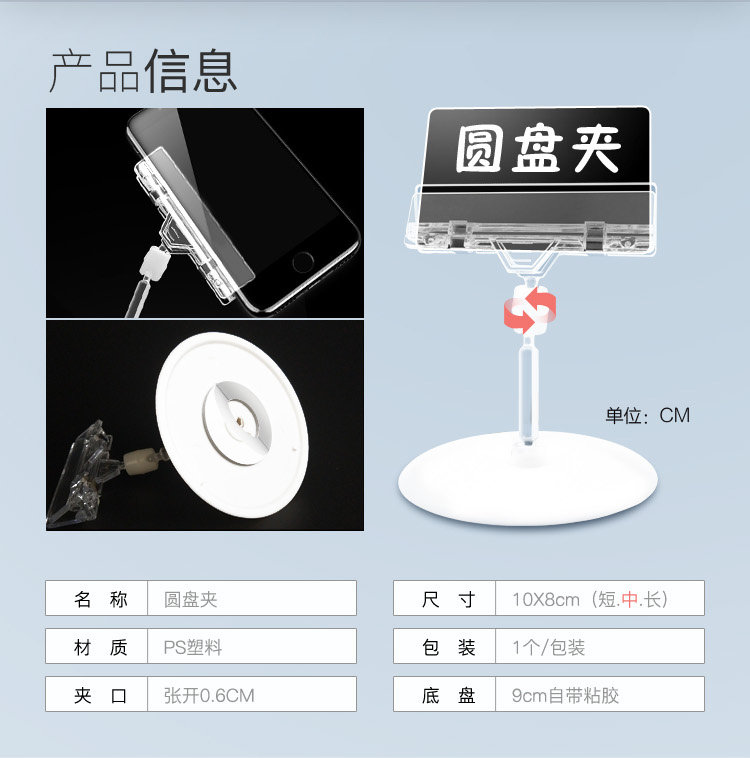 产品信息

圆盘夹

单位：CM

| 名 称 | 圆盘夹 |
|---|---|
| 材 质 | PS塑料 |
| 夹 口 | 张开0.6CM |

| 尺 寸 | 10X8cm（短.中.长） |
|---|---|
| 包 装 | 1个/包装 |
| 底 盘 | 9cm自带粘胶 |