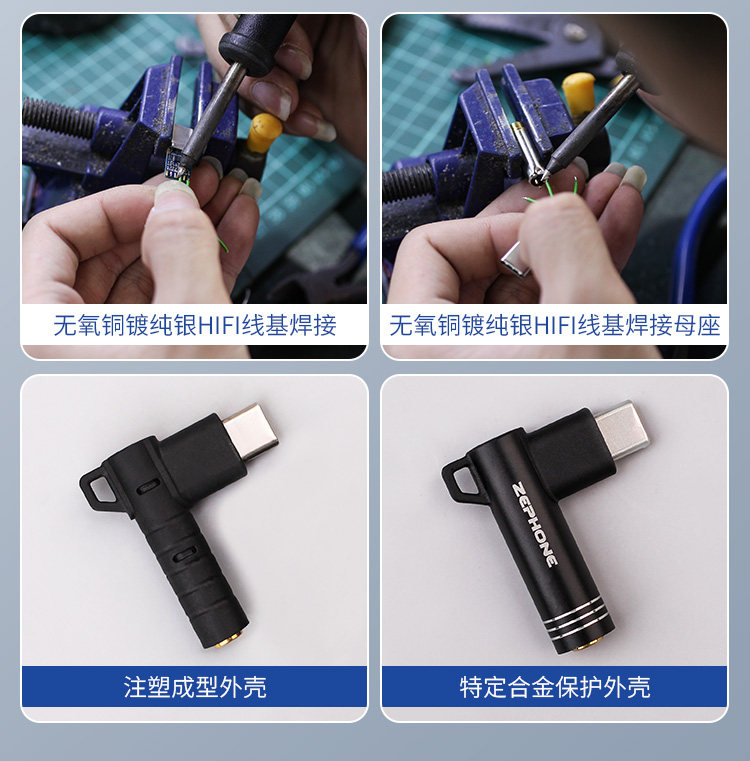 无氧铜镀纯银HIFI线基焊接

无氧铜镀纯银HIFI线基焊接母座

注塑成型外壳

ZEPHONE

特定合金保护外壳