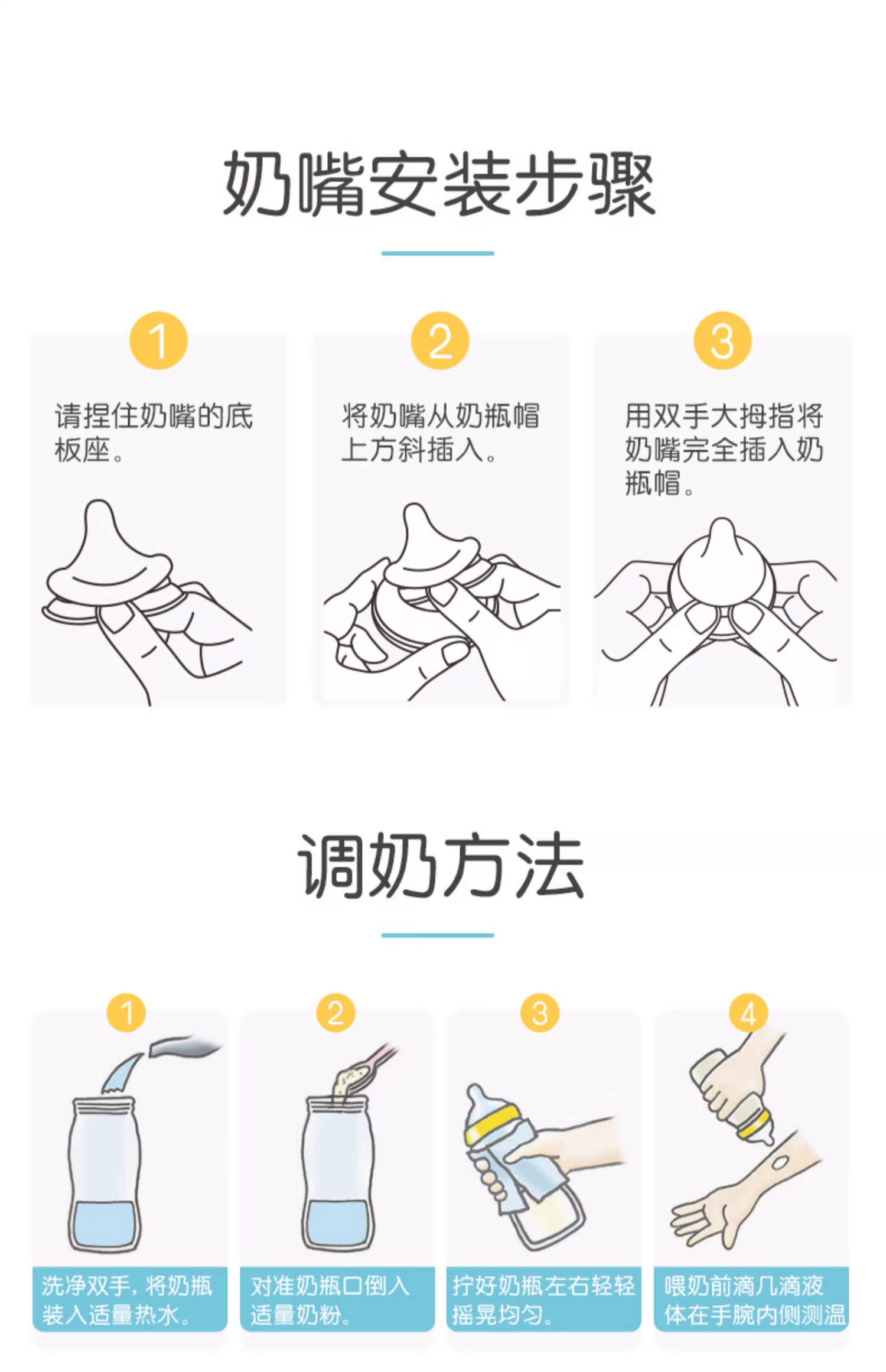 奶嘴安装步骤

1
请捏住奶嘴的底板座。

2
将奶嘴从奶瓶帽上方斜插入。

3
用双手大拇指将奶嘴完全插入奶瓶帽。

调奶方法

1
洗净双手，将奶瓶装入适量热水。

2
对准奶瓶口倒入适量奶粉。

3
拧好奶瓶左右轻轻摇晃均匀。

4
喂奶前滴几滴液体在手腕内侧测温