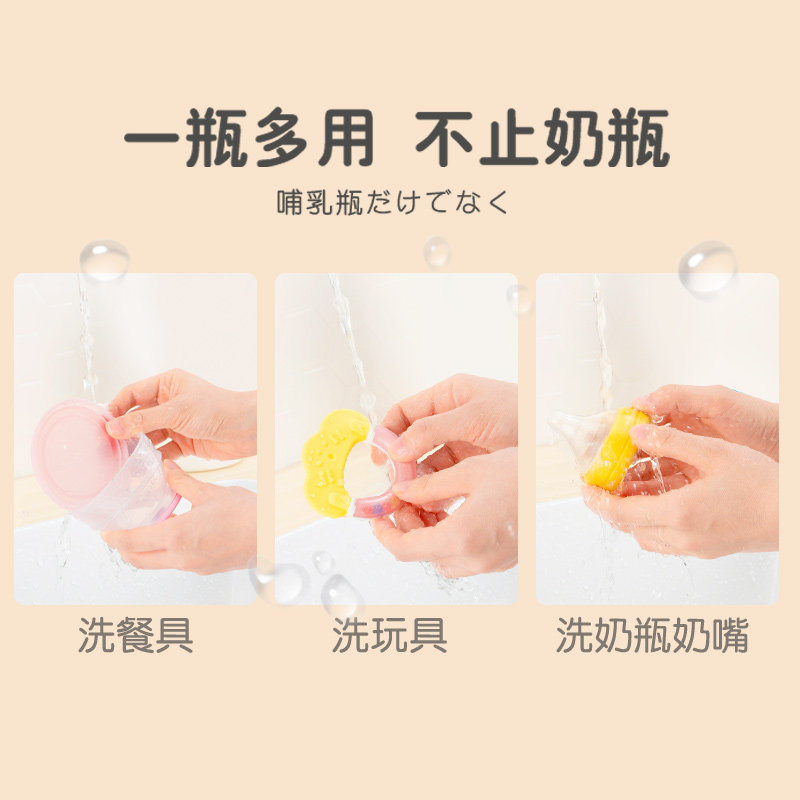 一瓶多用 不止奶瓶

哺乳瓶だけでなく

洗餐具

洗玩具

洗奶瓶奶嘴