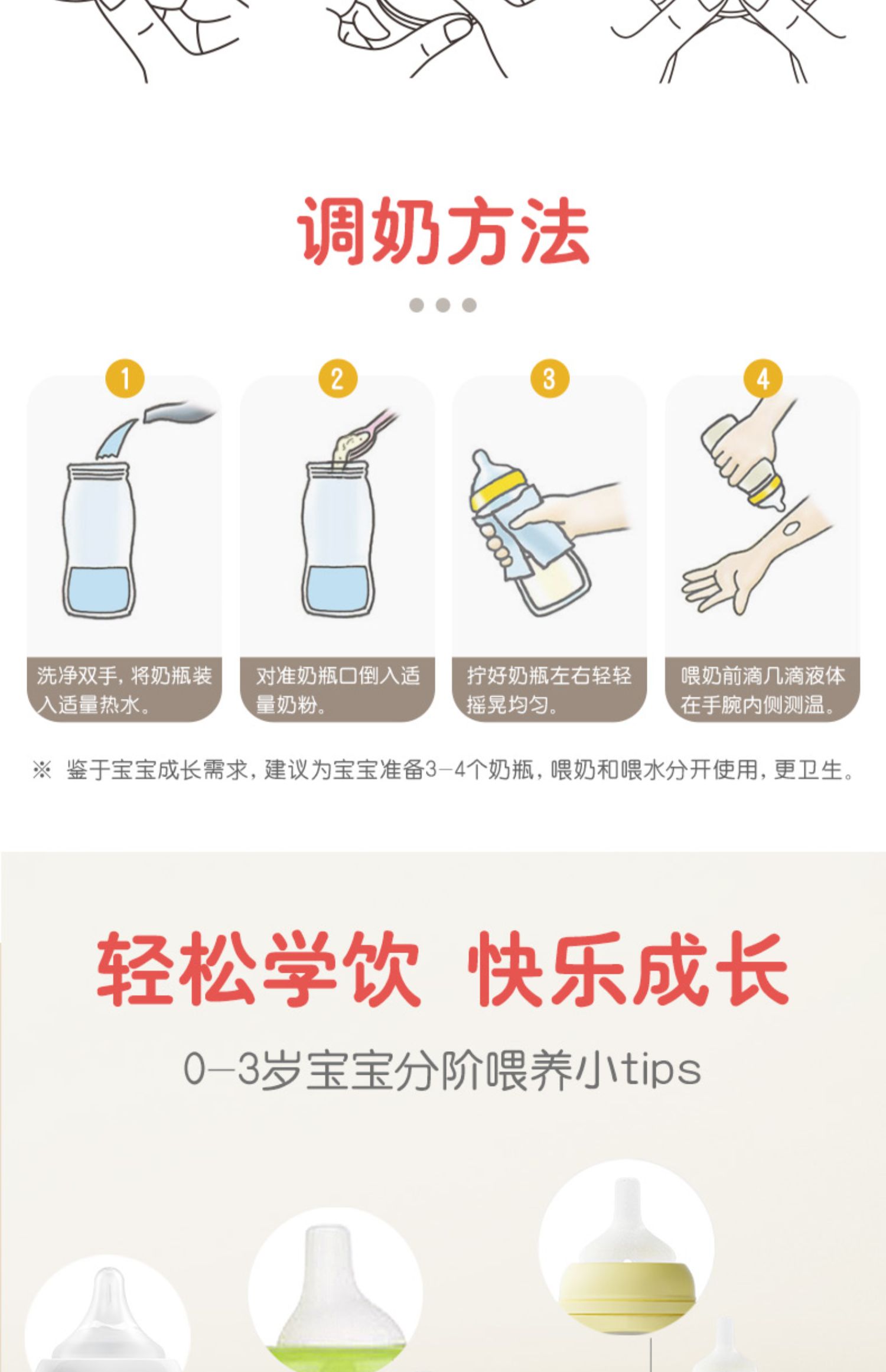 调奶方法

1
洗净双手，将奶瓶装入适量热水。

2
对准奶瓶口倒入适量奶粉。

3
拧好奶瓶左右轻轻摇晃均匀。

4
喂奶前滴几滴液体在手腕内侧测温。

※ 鉴于宝宝成长需求，建议为宝宝准备3-4个奶瓶，喂奶和喂水分开使用，更卫生。

轻松学饮 快乐成长

0-3岁宝宝分阶喂养小tips