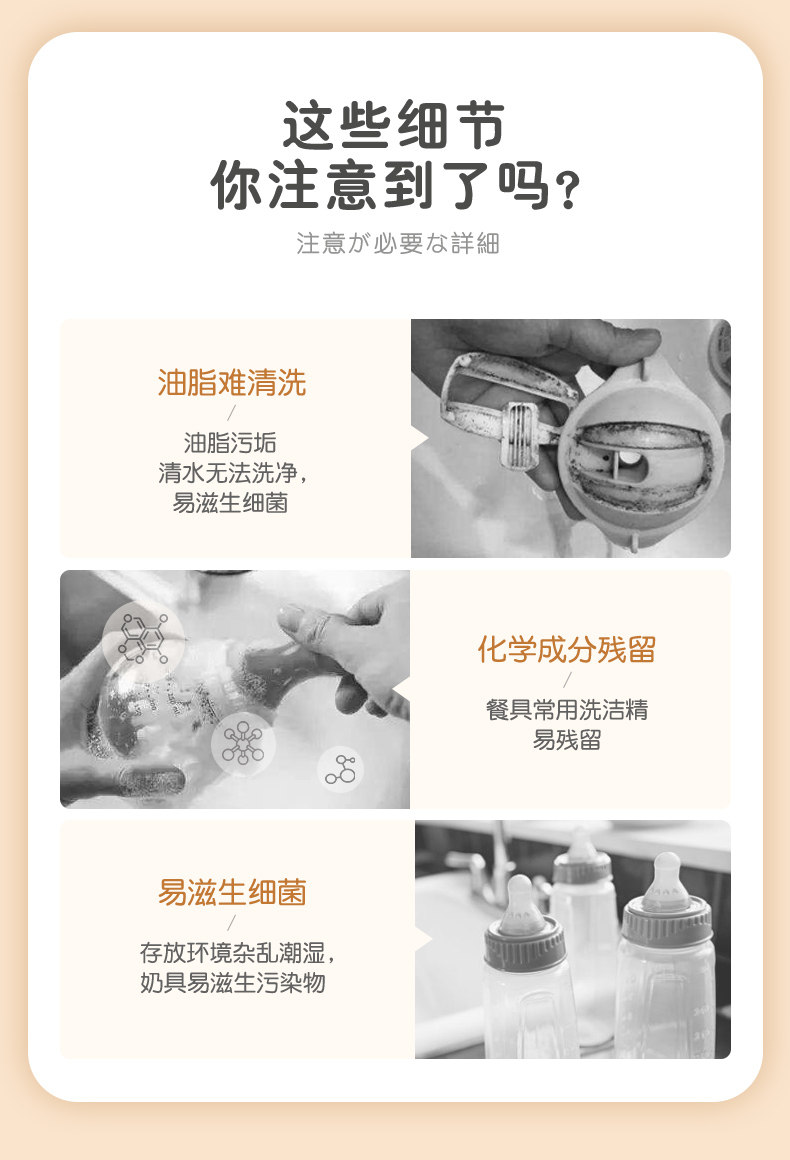 这些细节
你注意到了吗？

注意が必要な詳細

油脂难清洗
/
油脂污垢
清水无法洗净，
易滋生细菌

化学成分残留
/
餐具常用洗洁精
易残留

易滋生细菌
/
存放环境杂乱潮湿，
奶具易滋生污染物