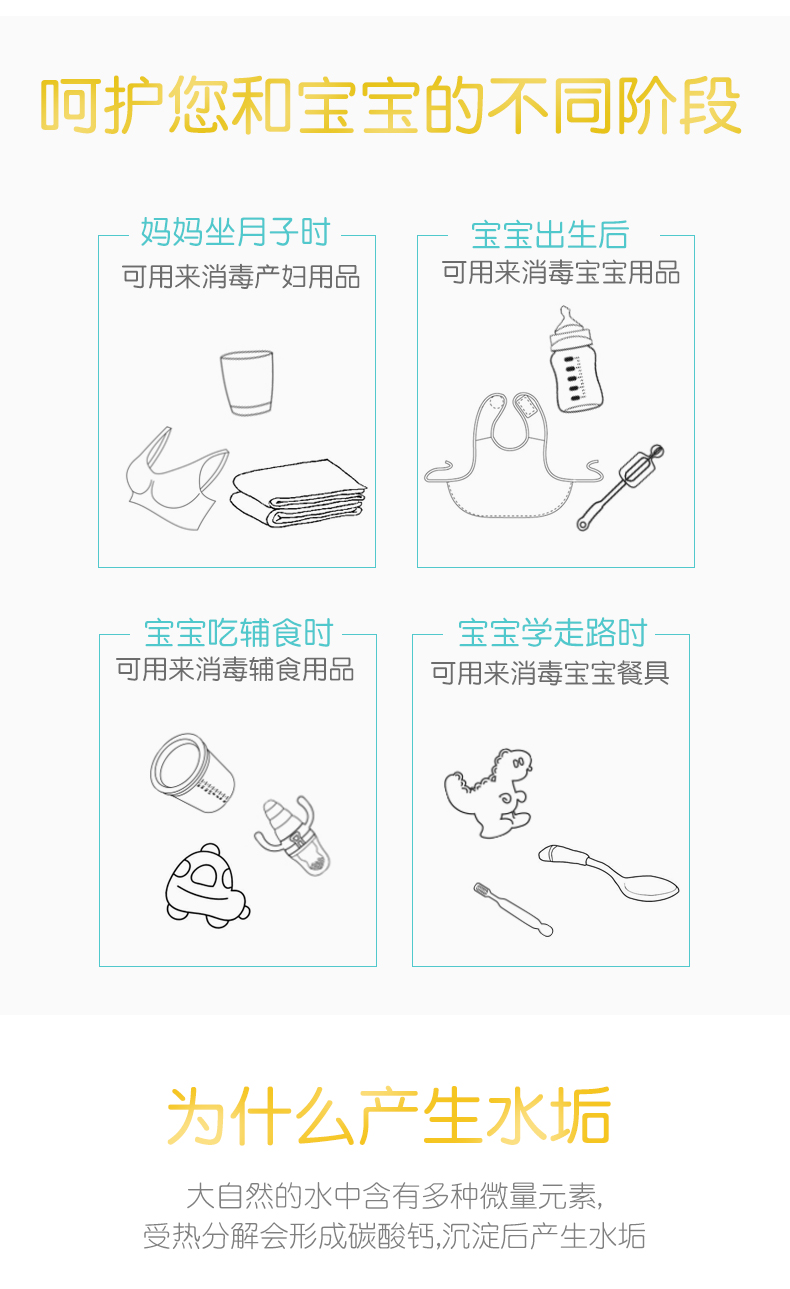 呵护您和宝宝的不同阶段

妈妈坐月子时
可用来消毒产妇用品

宝宝出生后
可用来消毒宝宝用品

宝宝吃辅食时
可用来消毒辅食用品

宝宝学走路时
可用来消毒宝宝餐具

为什么产生水垢

大自然的水中含有多种微量元素,
受热分解会形成碳酸钙,沉淀后产生水垢