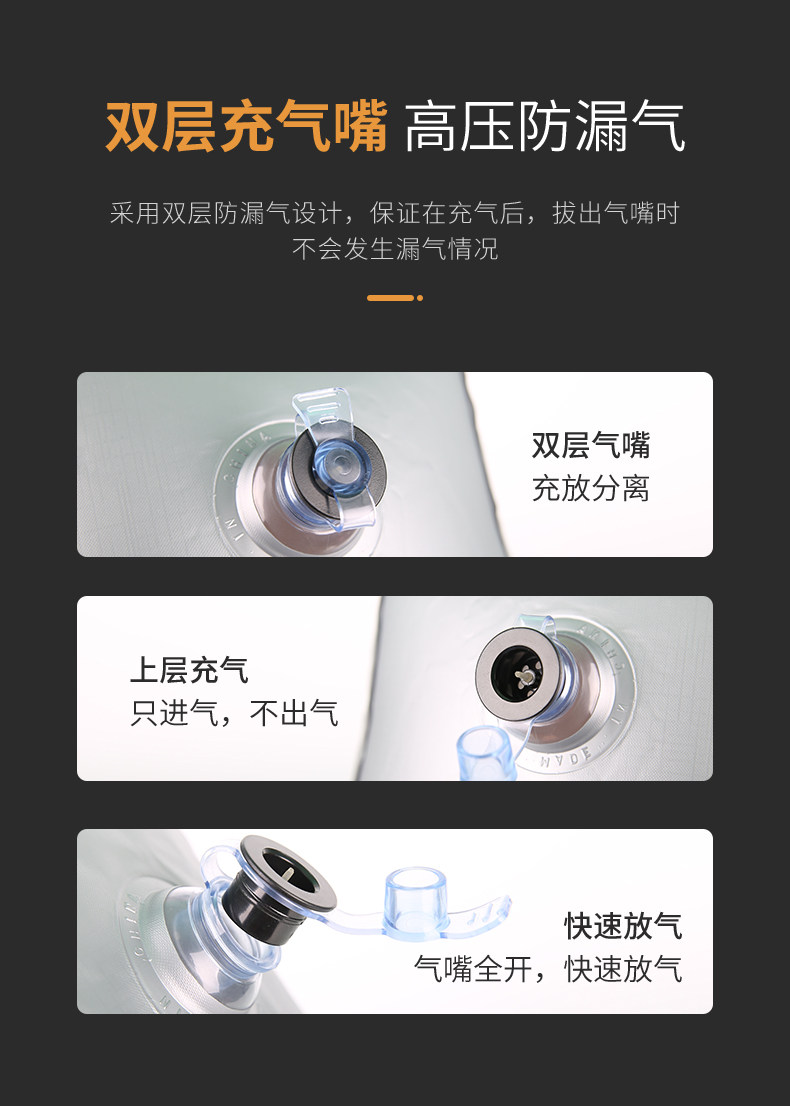 双层充气嘴 高压防漏气

采用双层防漏气设计，保证在充气后，拔出气嘴时不会发生漏气情况

双层气嘴
充放分离

上层充气
只进气，不出气

快速放气
气嘴全开，快速放气